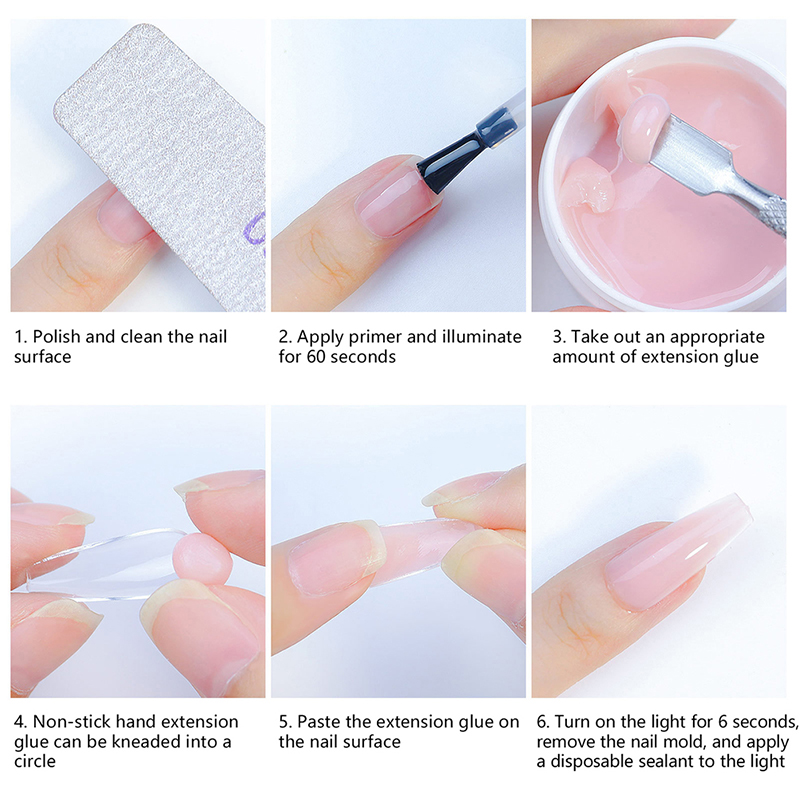 1. Polish and clean the nail surface

2. Apply primer and illuminate for 60 seconds

3. Take out an appropriate amount of extension glue

4. Non-stick hand extension glue can be kneaded into a circle

5. Paste the extension glue on the nail surface

6. Turn on the light for 6 seconds, remove the nail mold, and apply a disposable sealant to the light