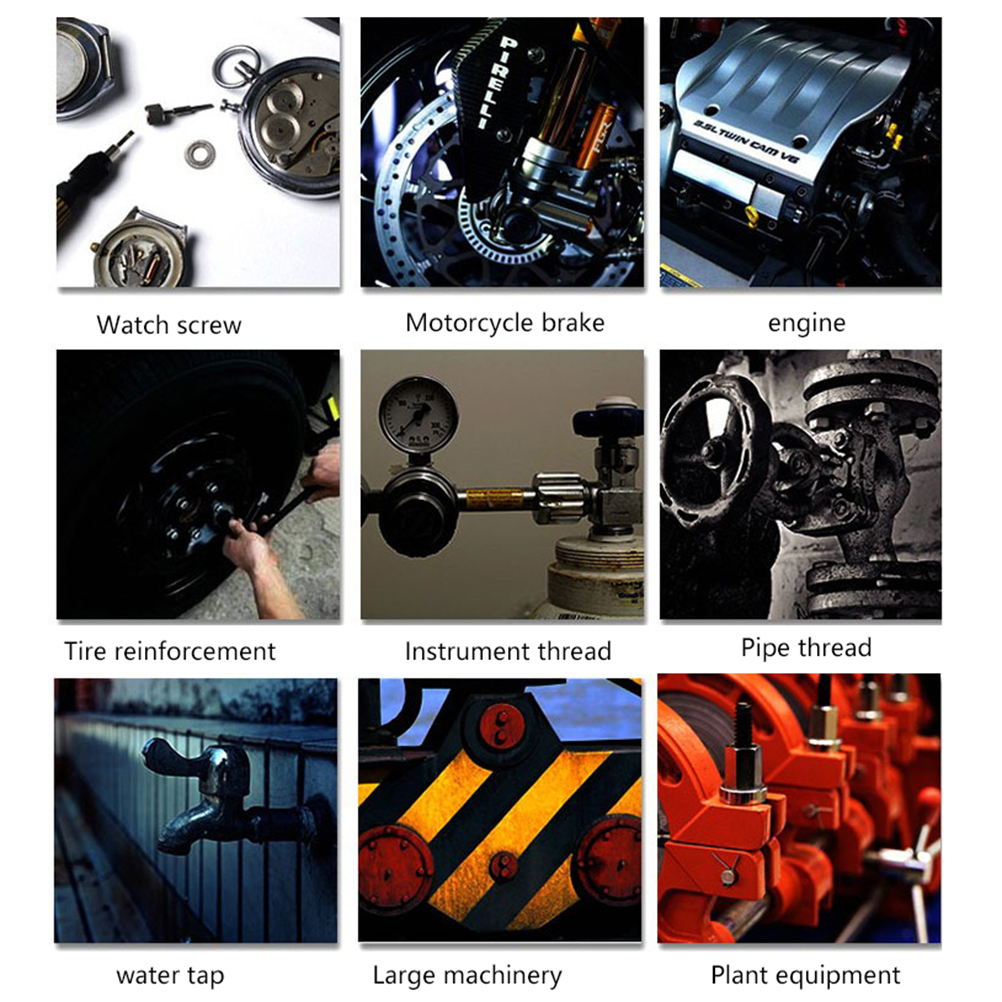 PIRELLI

3.5L TWIN CAM V6

Watch screw

Motorcycle brake

engine

Tire reinforcement

Instrument thread

Pipe thread

water tap

Large machinery

Plant equipment