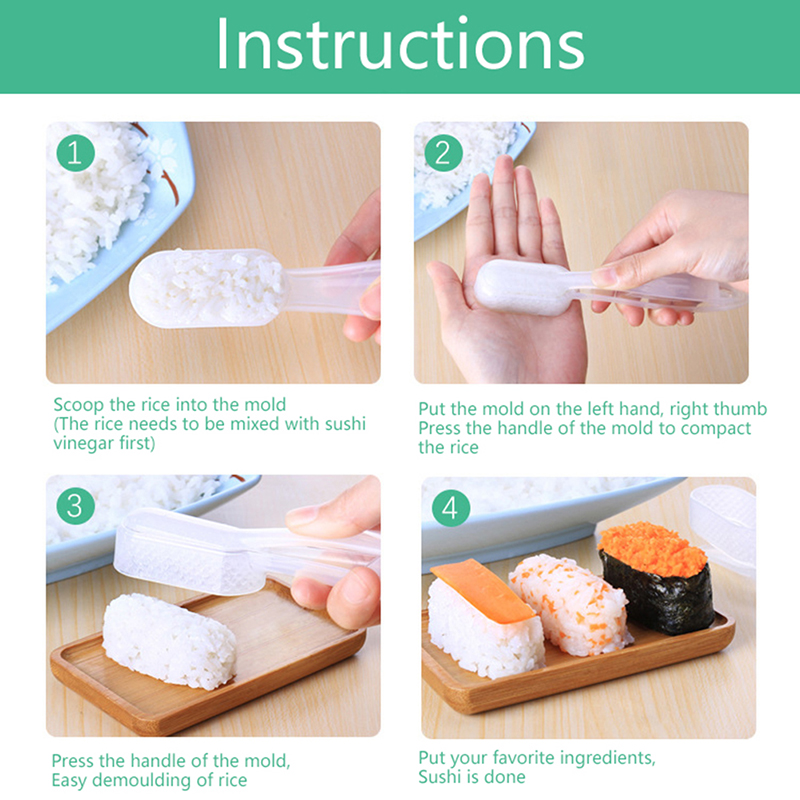 Instructions

1

Scoop the rice into the mold
(The rice needs to be mixed with sushi vinegar first)

2

Put the mold on the left hand, right thumb
Press the handle of the mold to compact the rice

3

Press the handle of the mold,
Easy demoulding of rice

4

Put your favorite ingredients,
Sushi is done