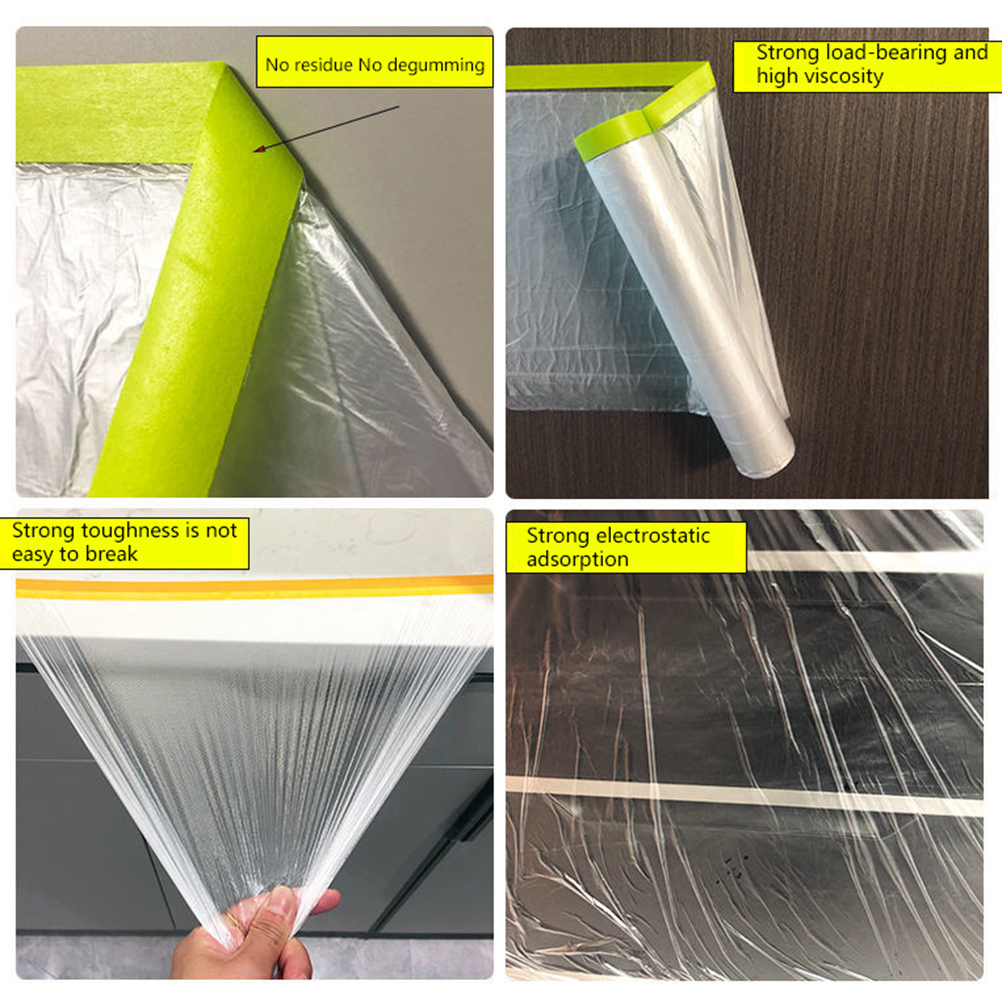 No residue No degumming

Strong load-bearing and high viscosity

Strong toughness is not easy to break

Strong electrostatic adsorption