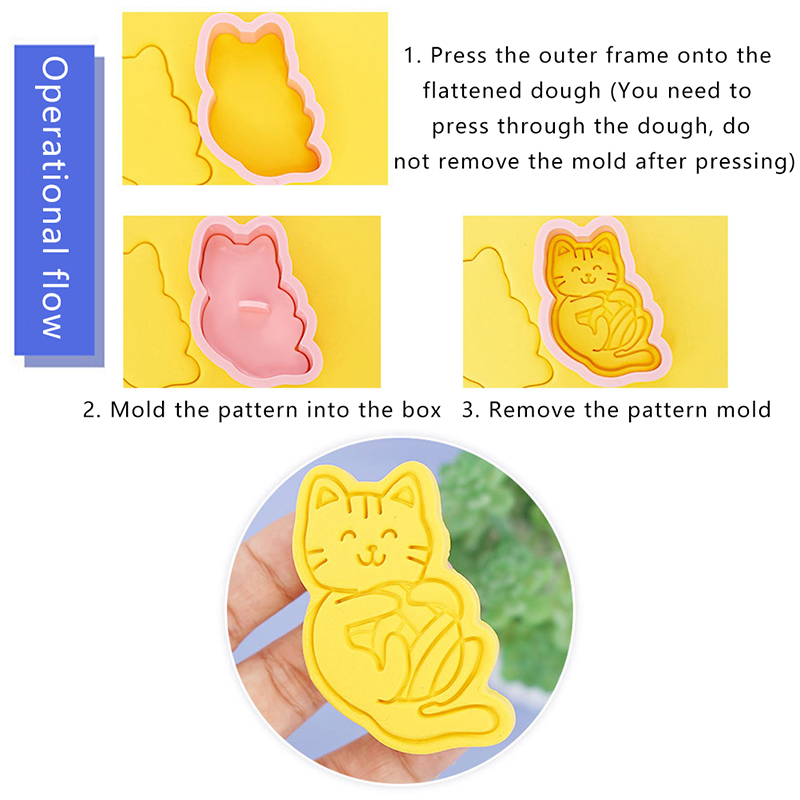 Operational flow

1. Press the outer frame onto the flattened dough (You need to press through the dough, do not remove the mold after pressing)

2. Mold the pattern into the box

3. Remove the pattern mold