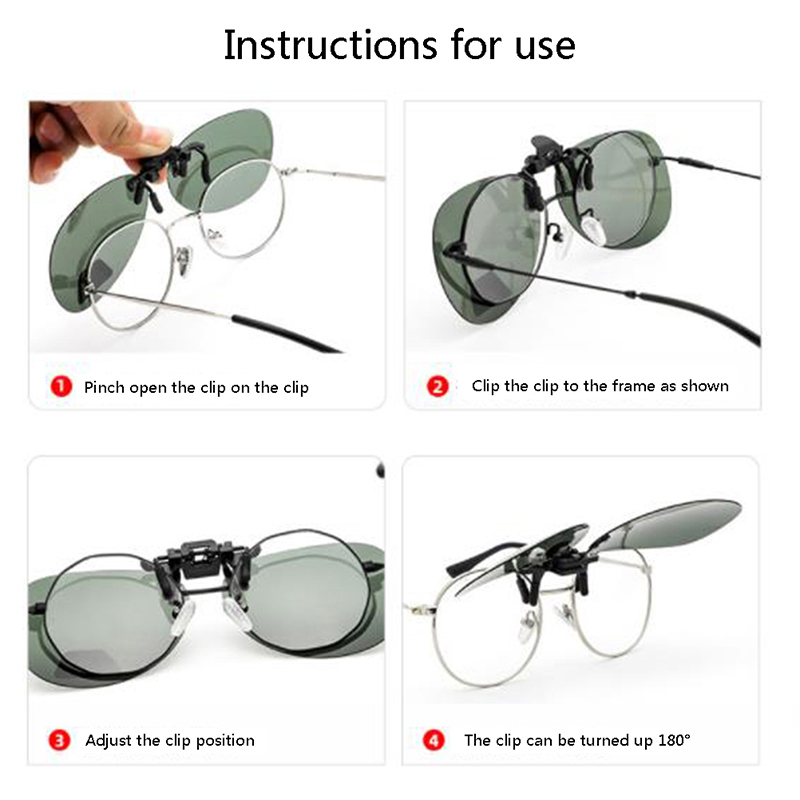 Instructions for use

1 Pinch open the clip on the clip

2 Clip the clip to the frame as shown

3 Adjust the clip position

4 The clip can be turned up 180°