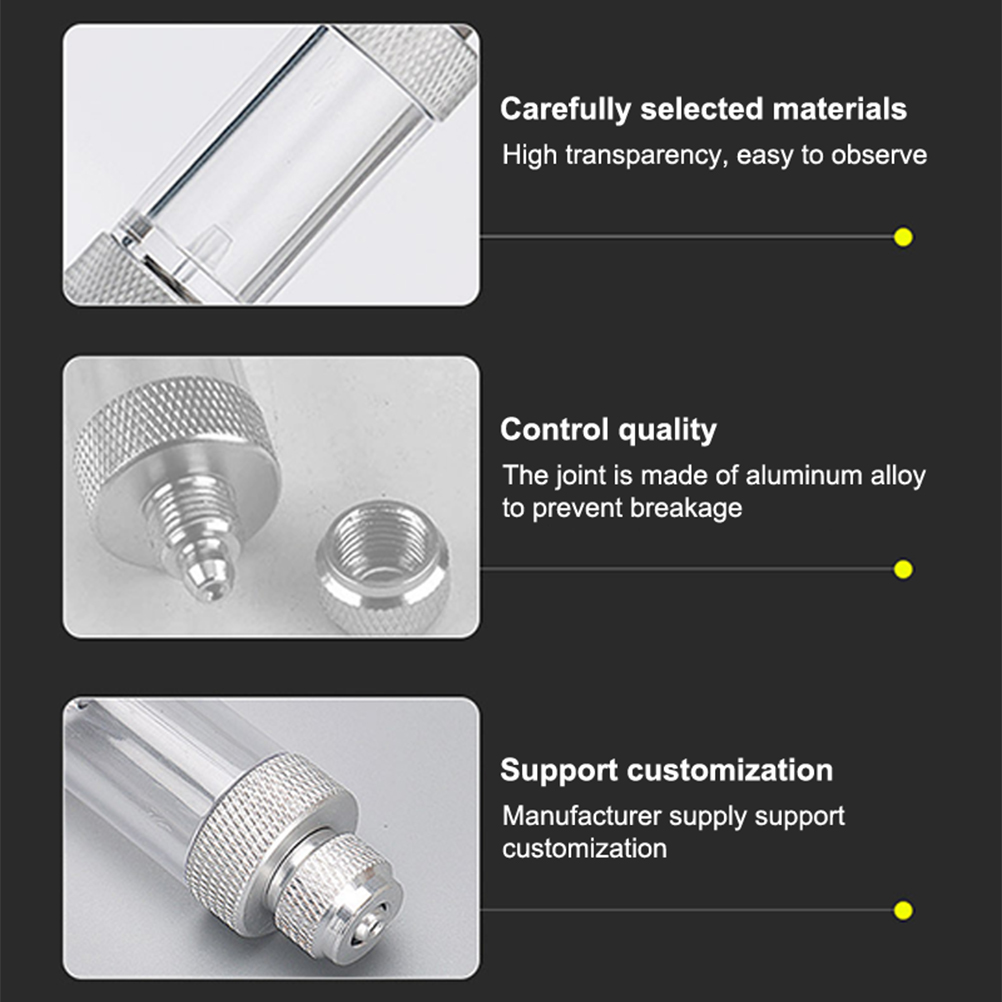 Carefully selected materials
High transparency, easy to observe

Control quality
The joint is made of aluminum alloy to prevent breakage

Support customization
Manufacturer supply support customization