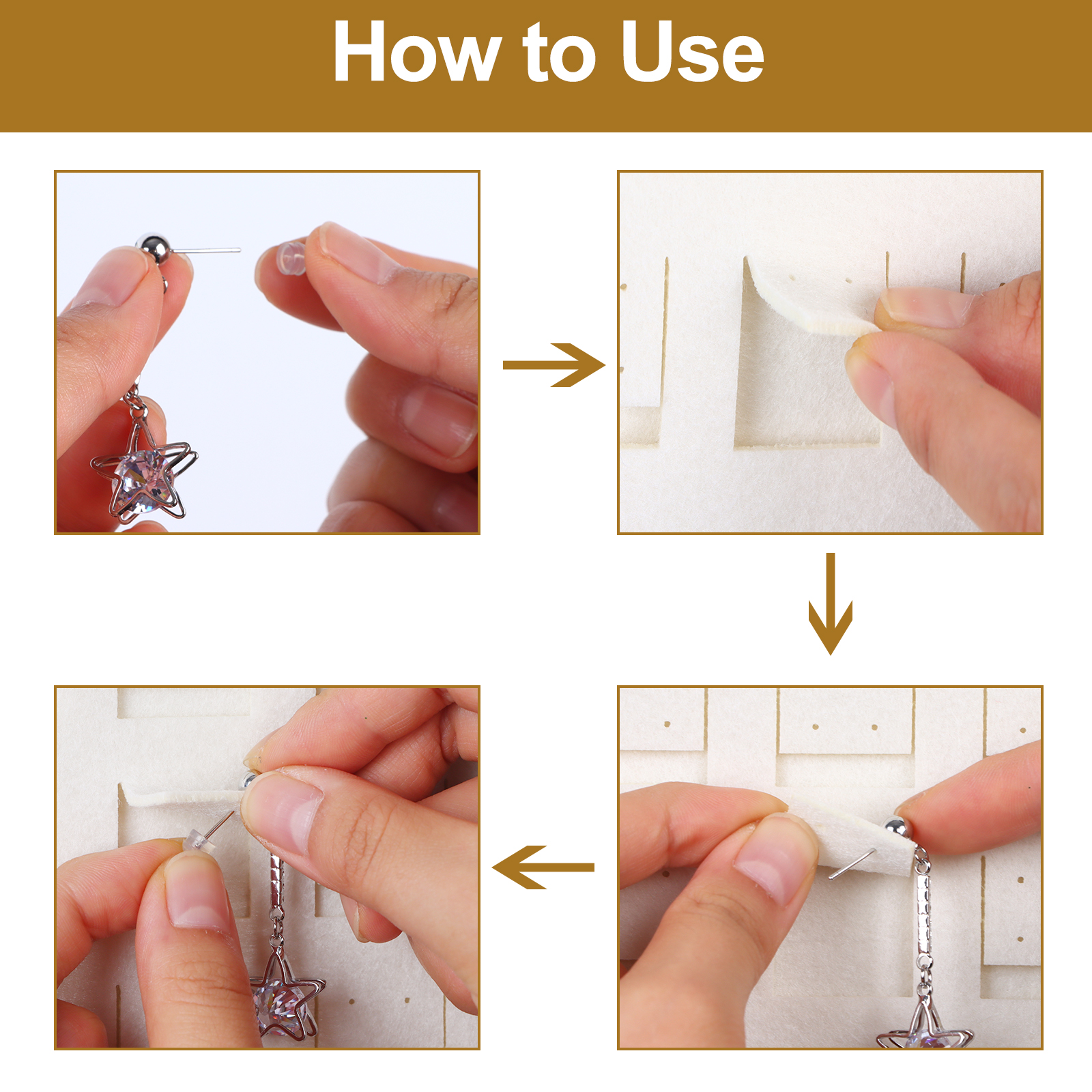 How to Use