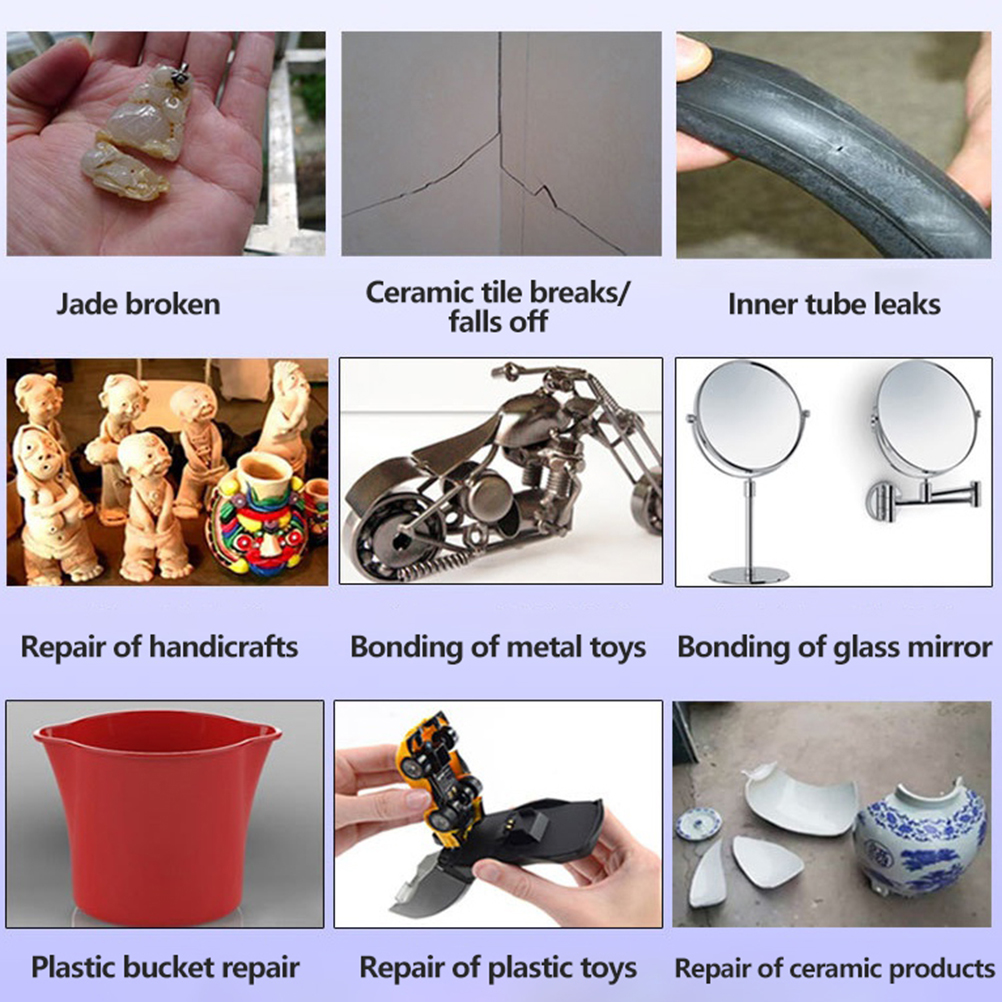 Jade broken

Ceramic tile breaks/ falls off

Inner tube leaks

Repair of handicrafts

Bonding of metal toys

Bonding of glass mirror

Plastic bucket repair

Repair of plastic toys

Repair of ceramic products