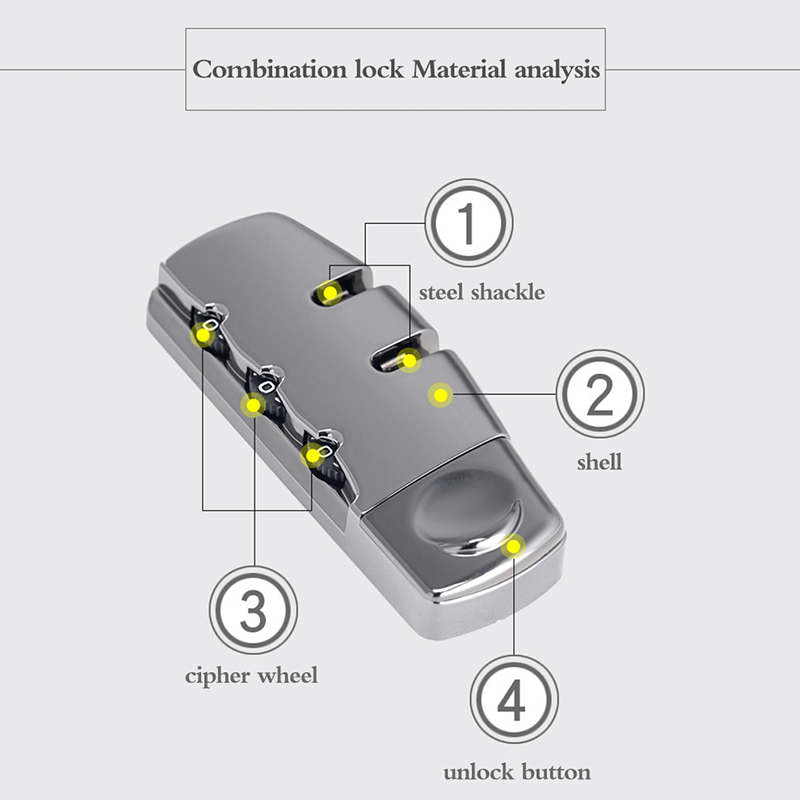 Combination lock Material analysis

1
steel shackle

2
shell

0
0
0

3
cipher wheel

4
unlock button