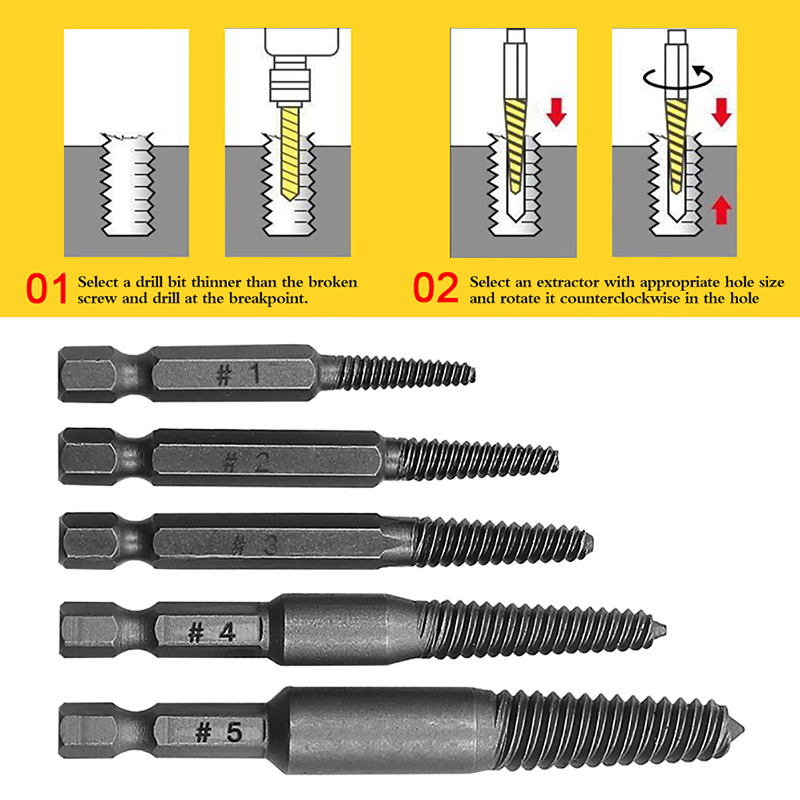 01 Select a drill bit thinner than the broken screw and drill at the breakpoint.

02 Select an extractor with appropriate hole size and rotate it counterclockwise in the hole

# 1

# 2

# 3

# 4

# 5