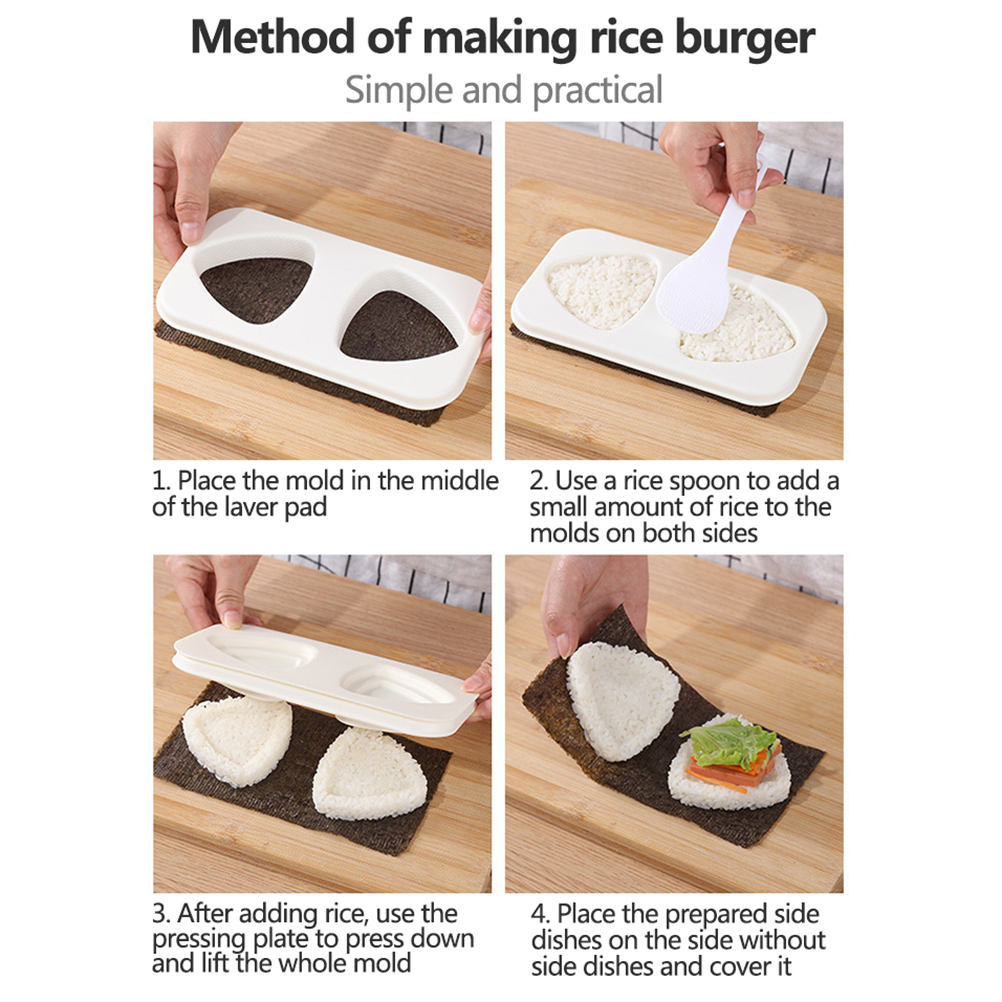 Method of making rice burger

Simple and practical

1. Place the mold in the middle of the laver pad

2. Use a rice spoon to add a small amount of rice to the molds on both sides

3. After adding rice, use the pressing plate to press down and lift the whole mold

4. Place the prepared side dishes on the side without side dishes and cover it