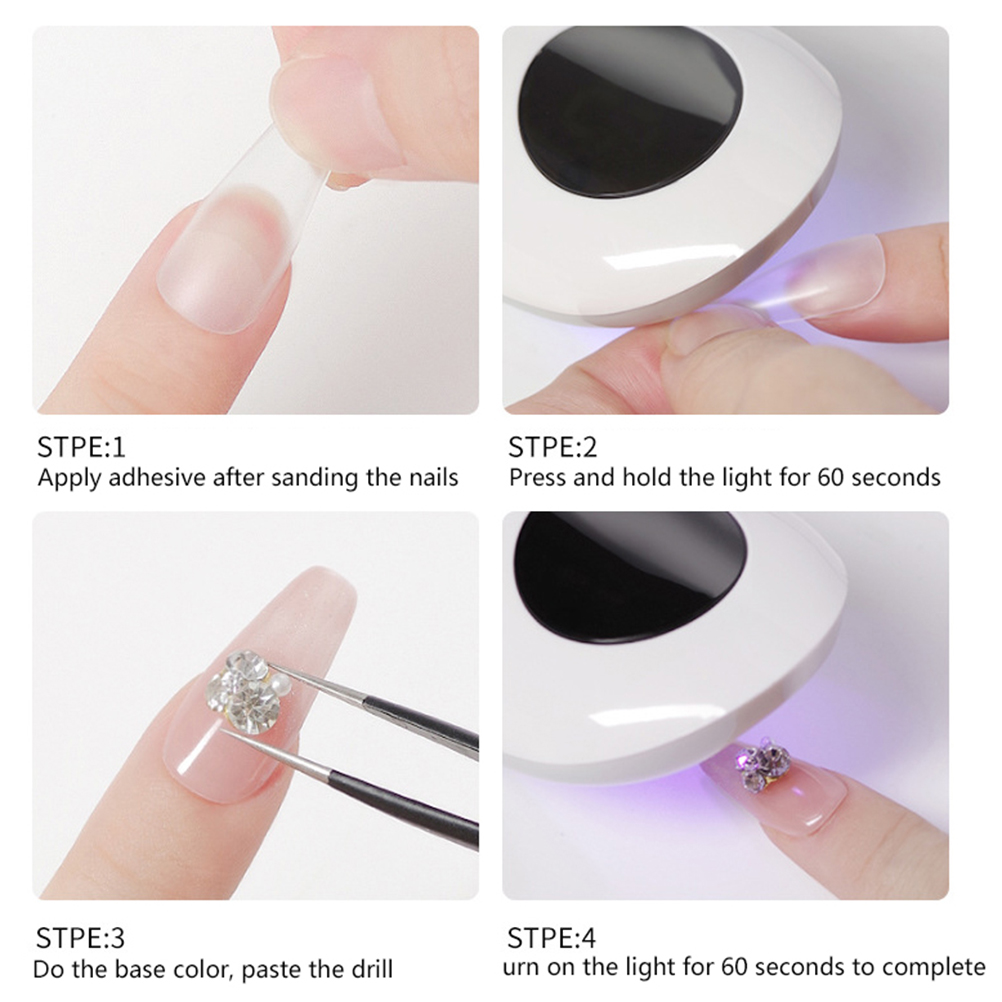 STPE:1
Apply adhesive after sanding the nails

STPE:2
Press and hold the light for 60 seconds

STPE:3
Do the base color, paste the drill

STPE:4
urn on the light for 60 seconds to complete