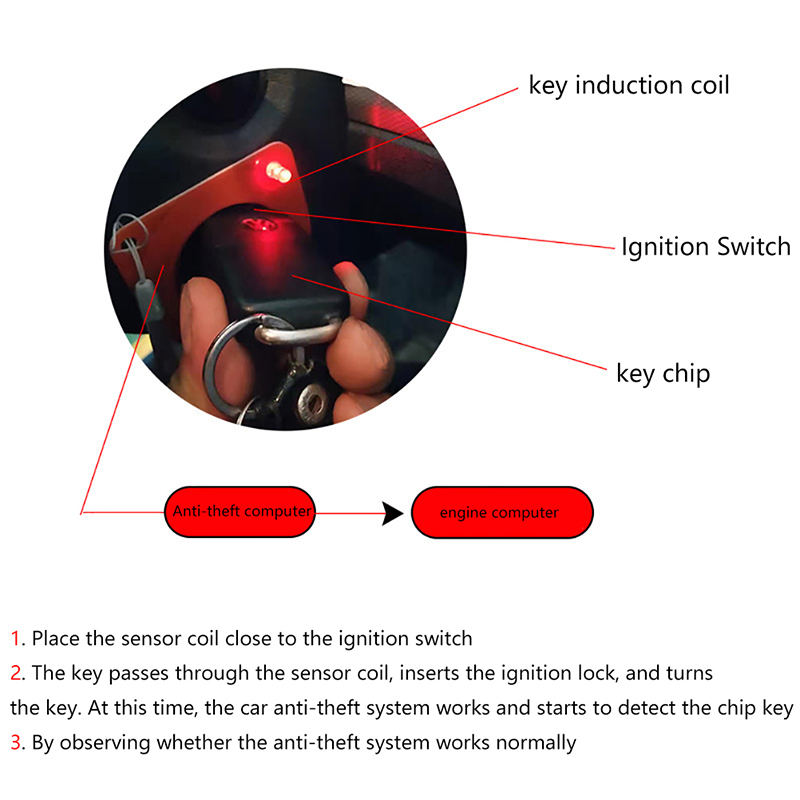 key induction coil

Ignition Switch

key chip

Anti-theft computer

engine computer

1. Place the sensor coil close to the ignition switch
2. The key passes through the sensor coil, inserts the ignition lock, and turns the key. At this time, the car anti-theft system works and starts to detect the chip key
3. By observing whether the anti-theft system works normally