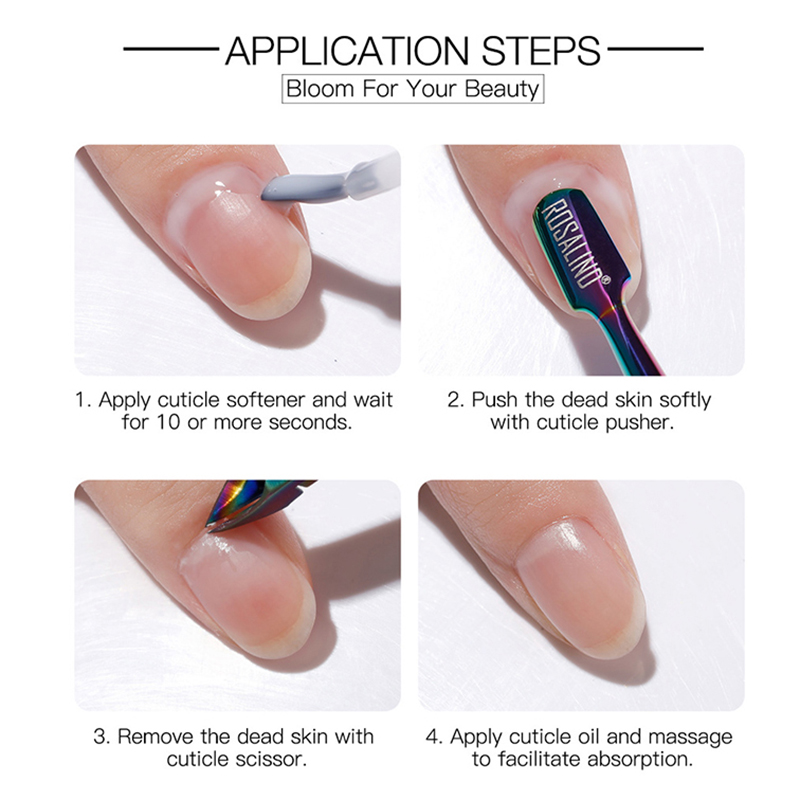 APPLICATION STEPS

Bloom For Your Beauty

ROSALIND®

1. Apply cuticle softener and wait for 10 or more seconds.

2. Push the dead skin softly with cuticle pusher.

3. Remove the dead skin with cuticle scissor.

4. Apply cuticle oil and massage to facilitate absorption.