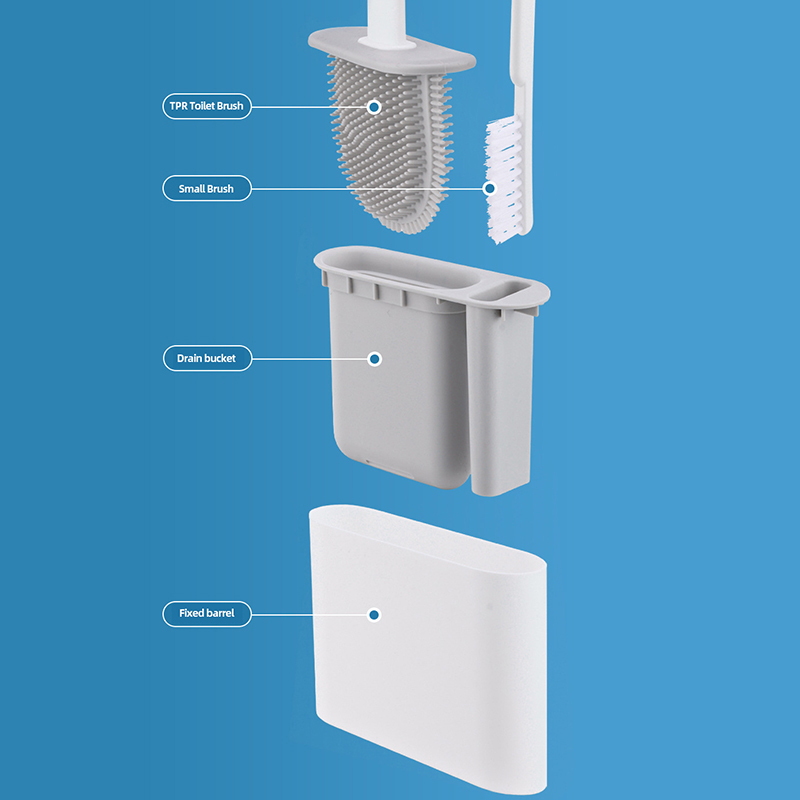 TPR Toilet Brush

Small Brush

Drain bucket

Fixed barrel