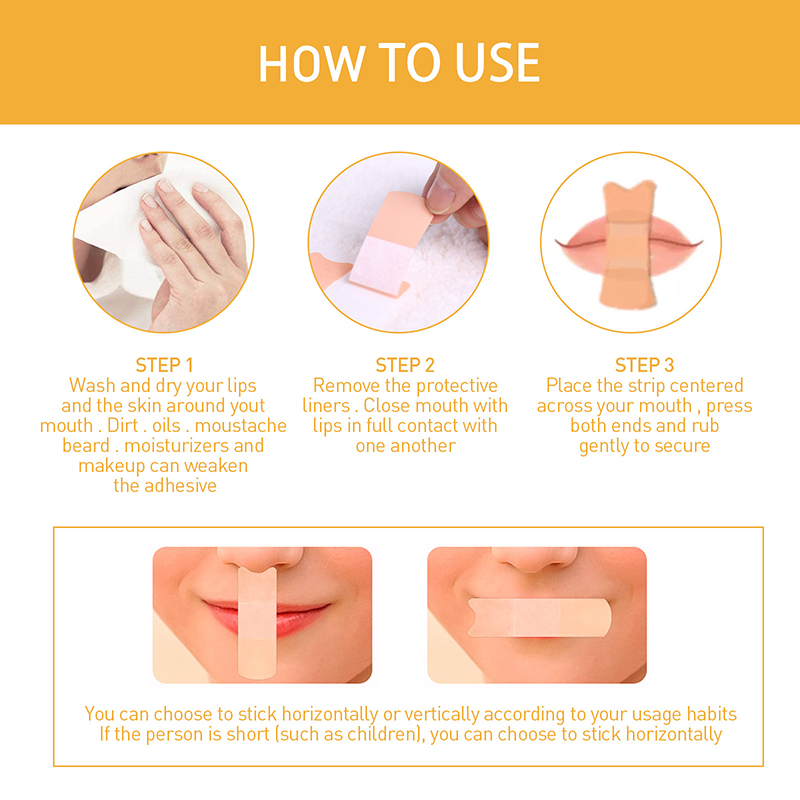 HOW TO USE

STEP 1
Wash and dry your lips and the skin around yout mouth . Dirt . oils . moustache beard . moisturizers and makeup can weaken the adhesive

STEP 2
Remove the protective liners . Close mouth with lips in full contact with one another

STEP 3
Place the strip centered across your mouth , press both ends and rub gently to secure

You can choose to stick horizontally or vertically according to your usage habits
If the person is short (such as children), you can choose to stick horizontally