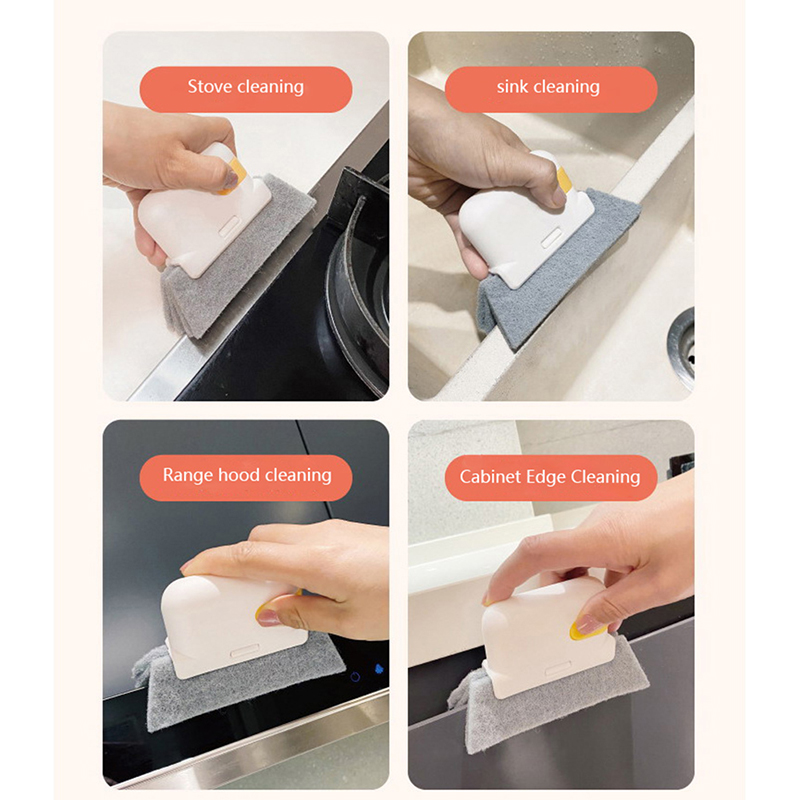 Stove cleaning

sink cleaning

Range hood cleaning

Cabinet Edge Cleaning