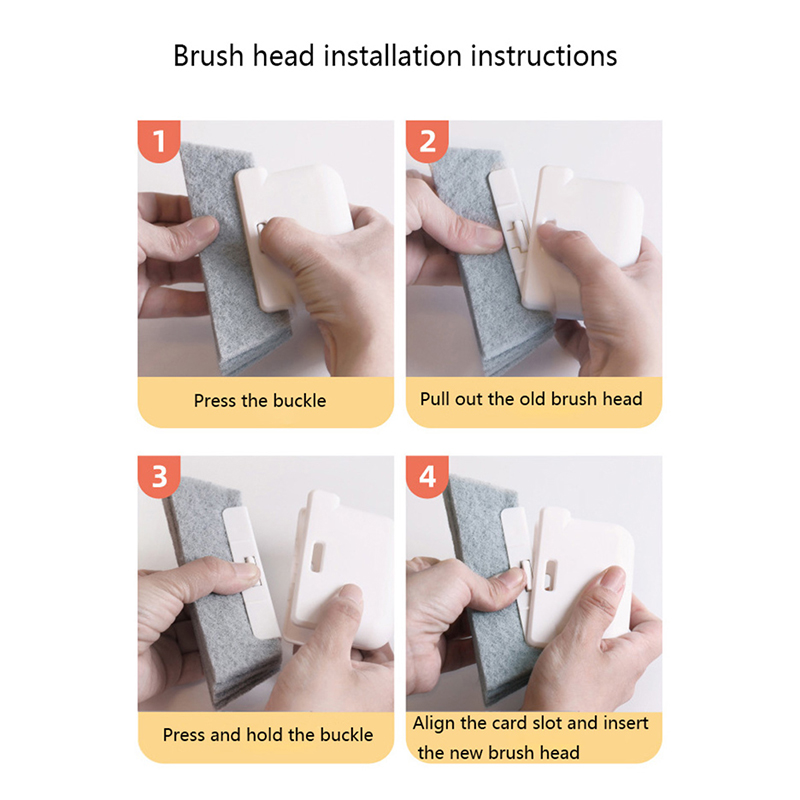 Brush head installation instructions

1

Press the buckle

2

Pull out the old brush head

3

Press and hold the buckle

4

Align the card slot and insert the new brush head