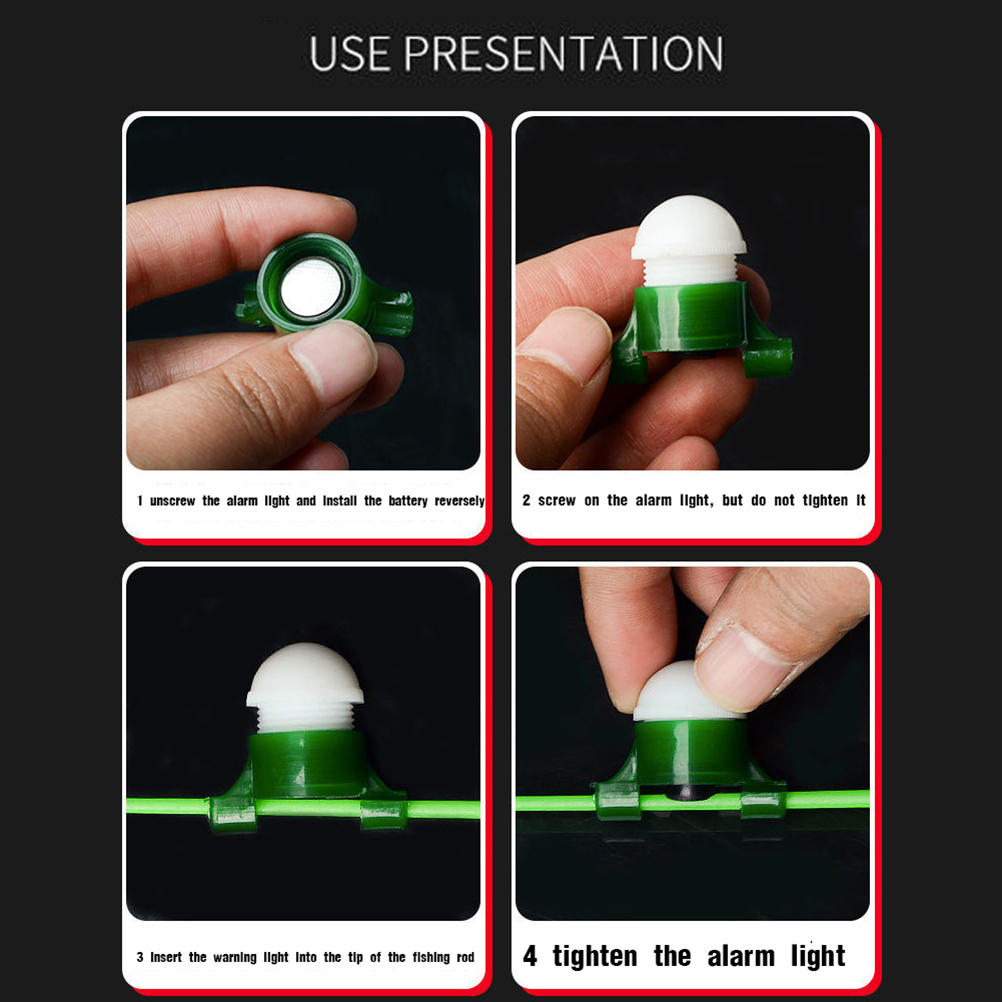 USE PRESENTATION

1 unscrew the alarm light and install the battery reversely

2 screw on the alarm light, but do not tighten it

3 insert the warning light into the tip of the fishing rod

4 tighten the alarm light