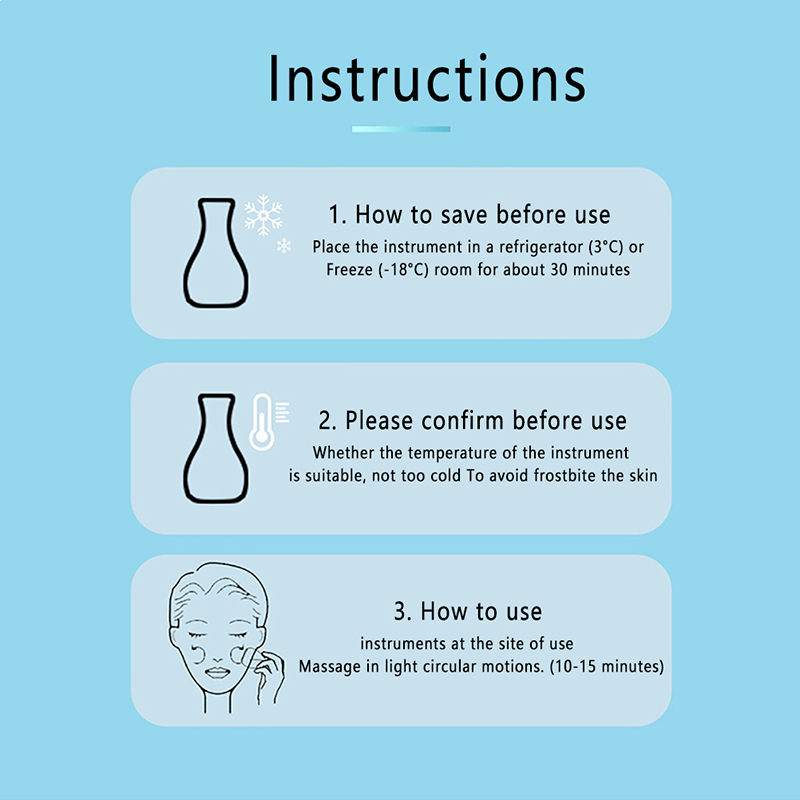 Instructions

1. How to save before use
Place the instrument in a refrigerator (3°C) or Freeze (-18°C) room for about 30 minutes

2. Please confirm before use
Whether the temperature of the instrument is suitable, not too cold To avoid frostbite the skin

3. How to use
instruments at the site of use
Massage in light circular motions. (10-15 minutes)