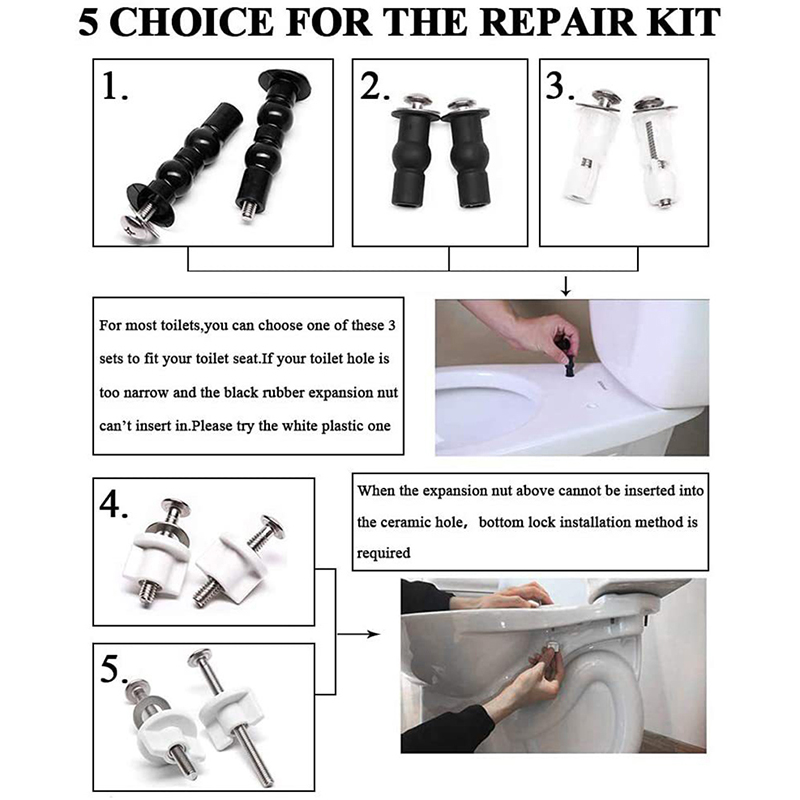 5 CHOICE FOR THE REPAIR KIT

1.

2.

3.

For most toilets,you can choose one of these 3 sets to fit your toilet seat.If your toilet hole is too narrow and the black rubber expansion nut can't insert in.Please try the white plastic one

4.

When the expansion nut above cannot be inserted into the ceramic hole， bottom lock installation method is required

5.