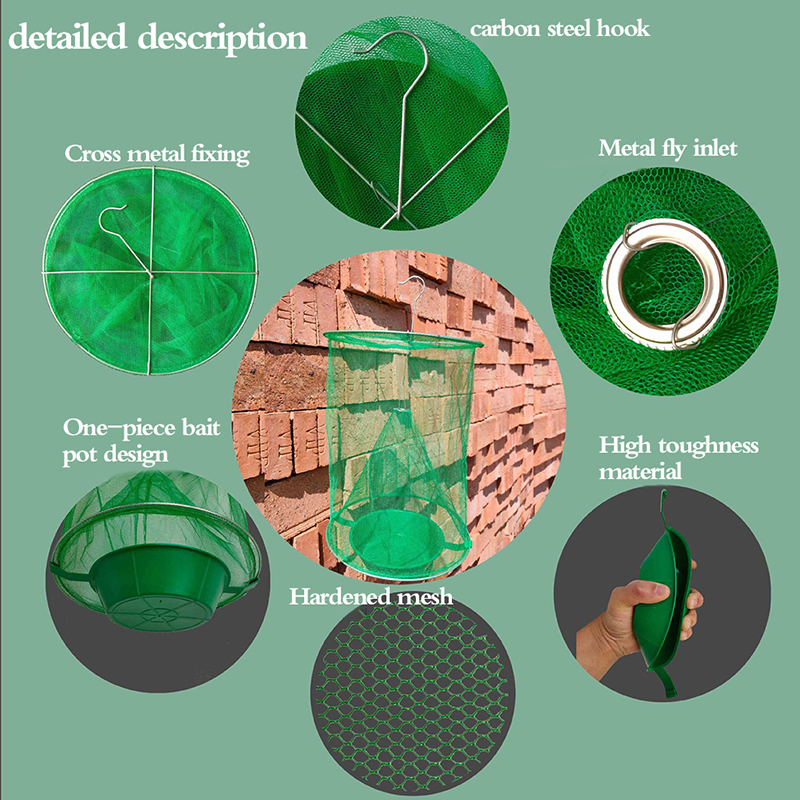 detailed description

carbon steel hook

Cross metal fixing

Metal fly inlet

One-piece bait pot design

High toughness material

Hardened mesh