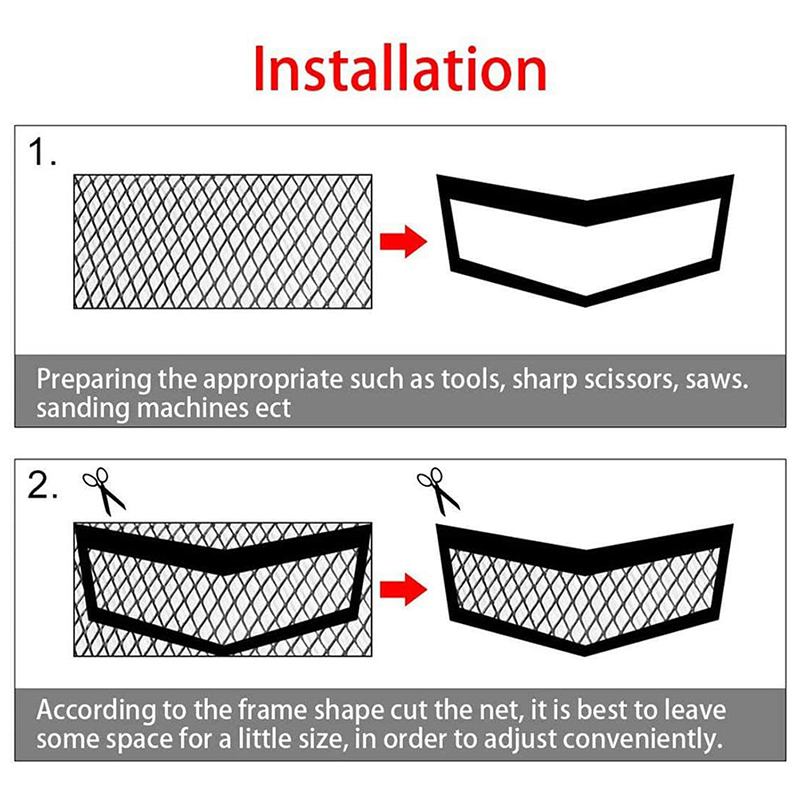 Installation

1.

Preparing the appropriate such as tools, sharp scissors, saws. sanding machines ect

2.

According to the frame shape cut the net, it is best to leave some space for a little size, in order to adjust conveniently.