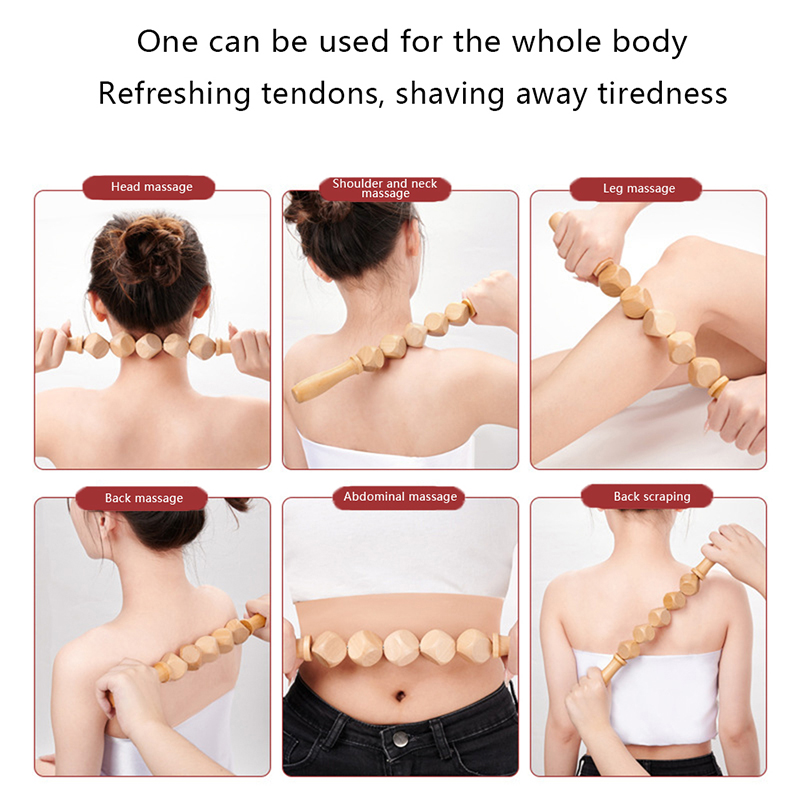 One can be used for the whole body
Refreshing tendons, shaving away tiredness

Head massage

Shoulder and neck massage

Leg massage

Back massage

Abdominal massage

Back scraping