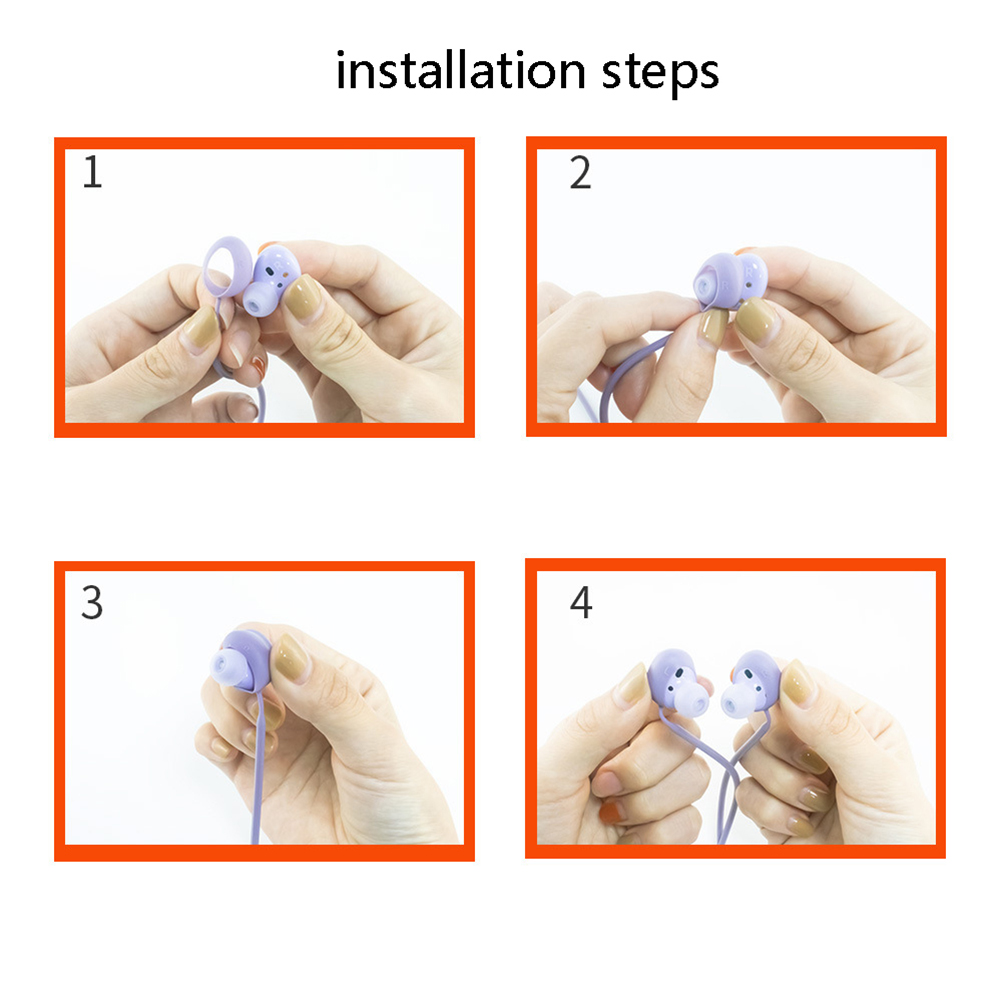 installation steps

1

2

3

4