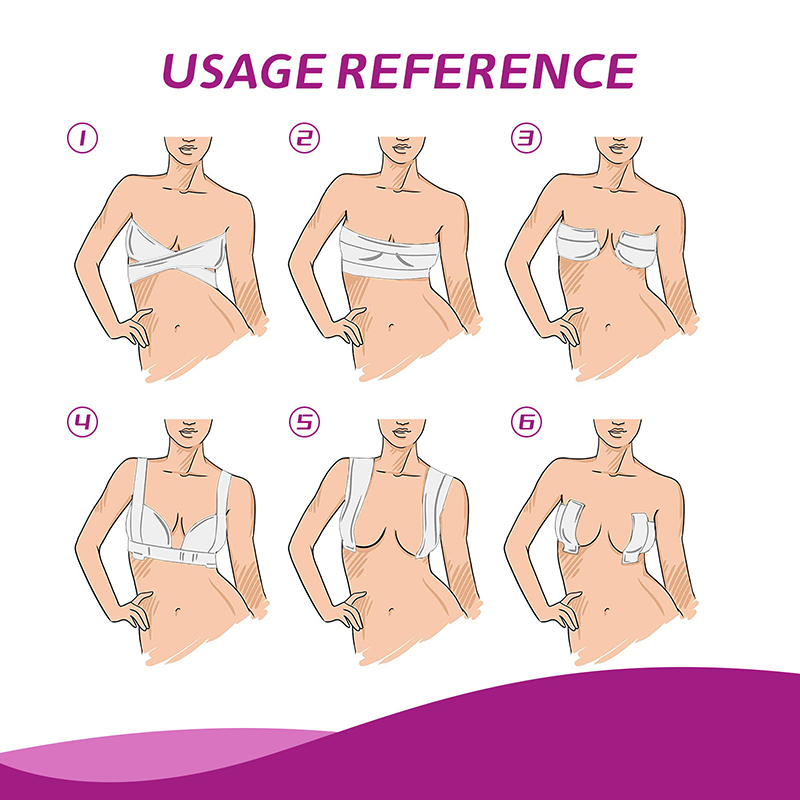 USAGE REFERENCE

1

2

3

4

5

6