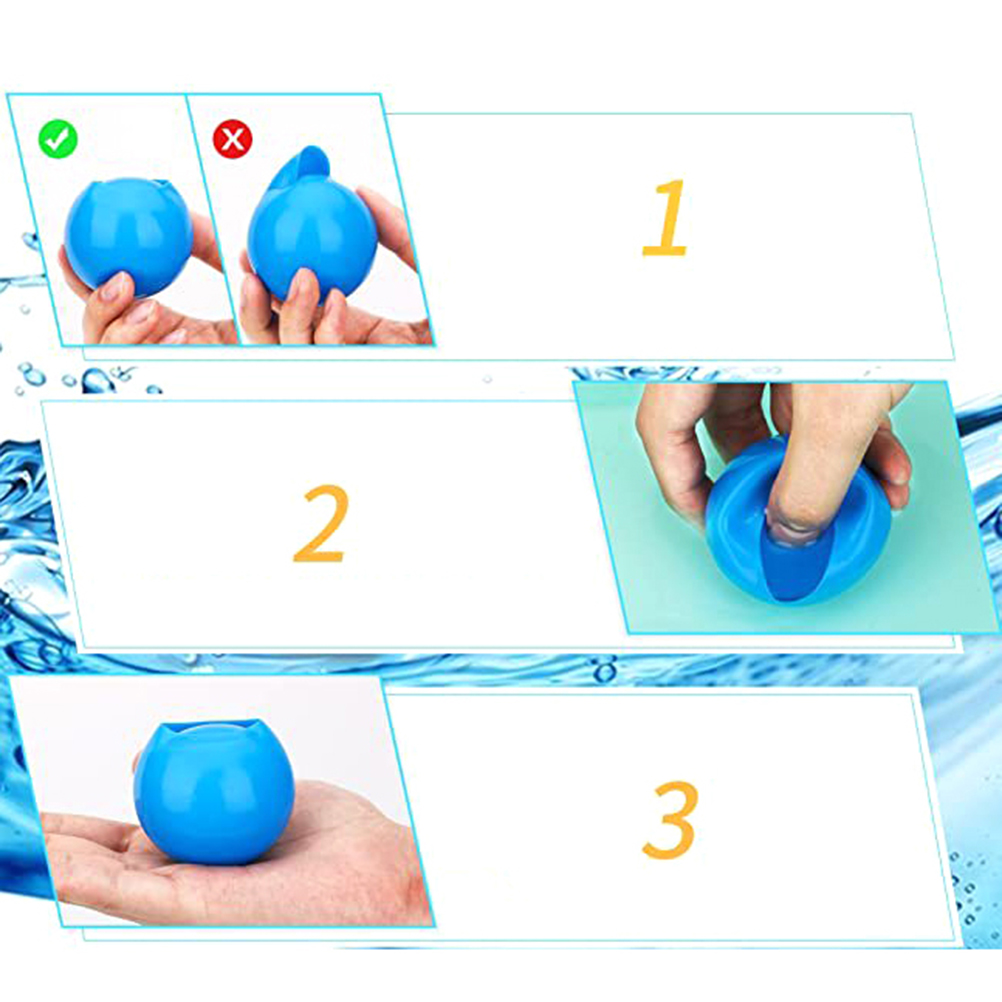 1

2

3