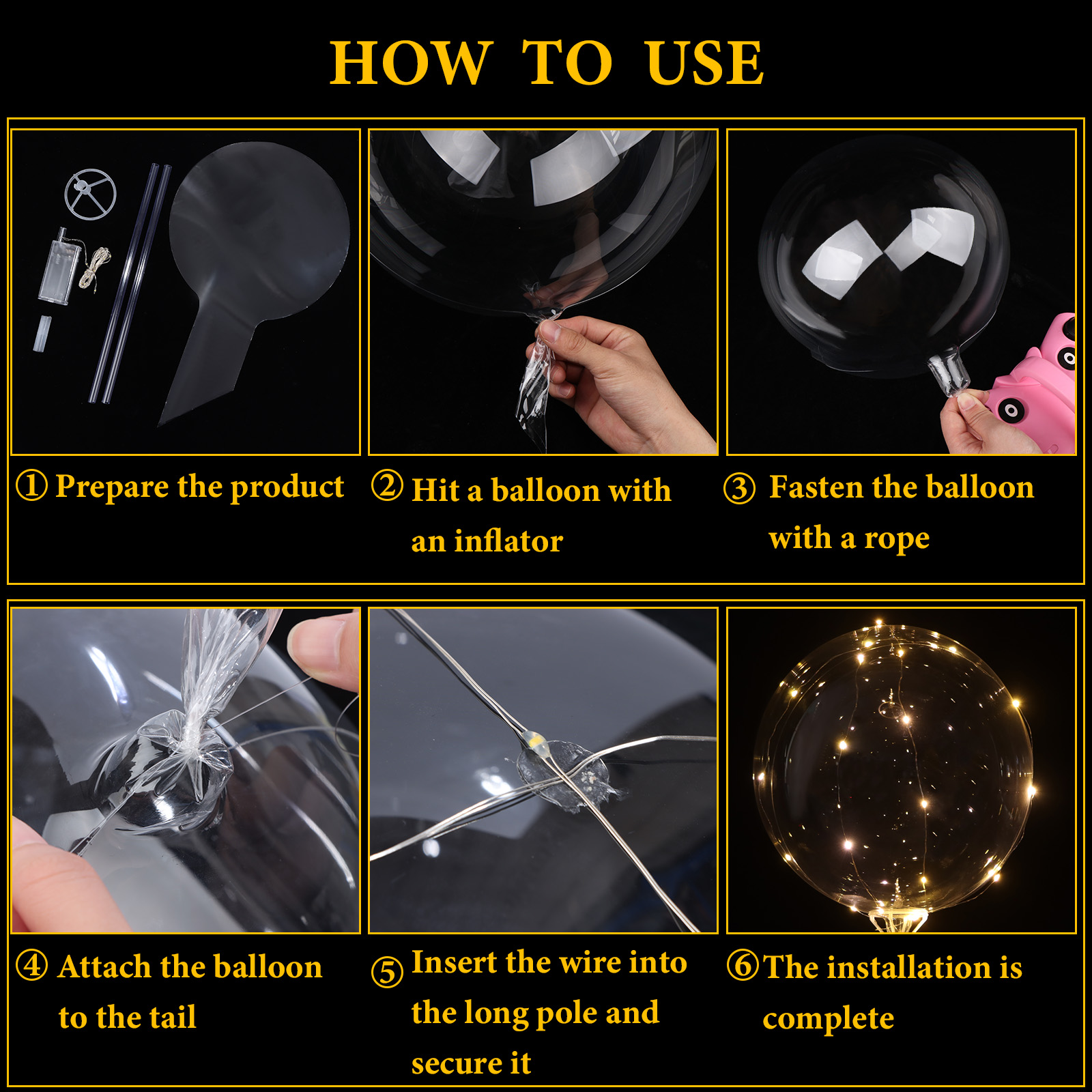 HOW TO USE

① Prepare the product

② Hit a balloon with an inflator

③ Fasten the balloon with a rope

④ Attach the balloon to the tail

⑤ Insert the wire into the long pole and secure it

⑥ The installation is complete