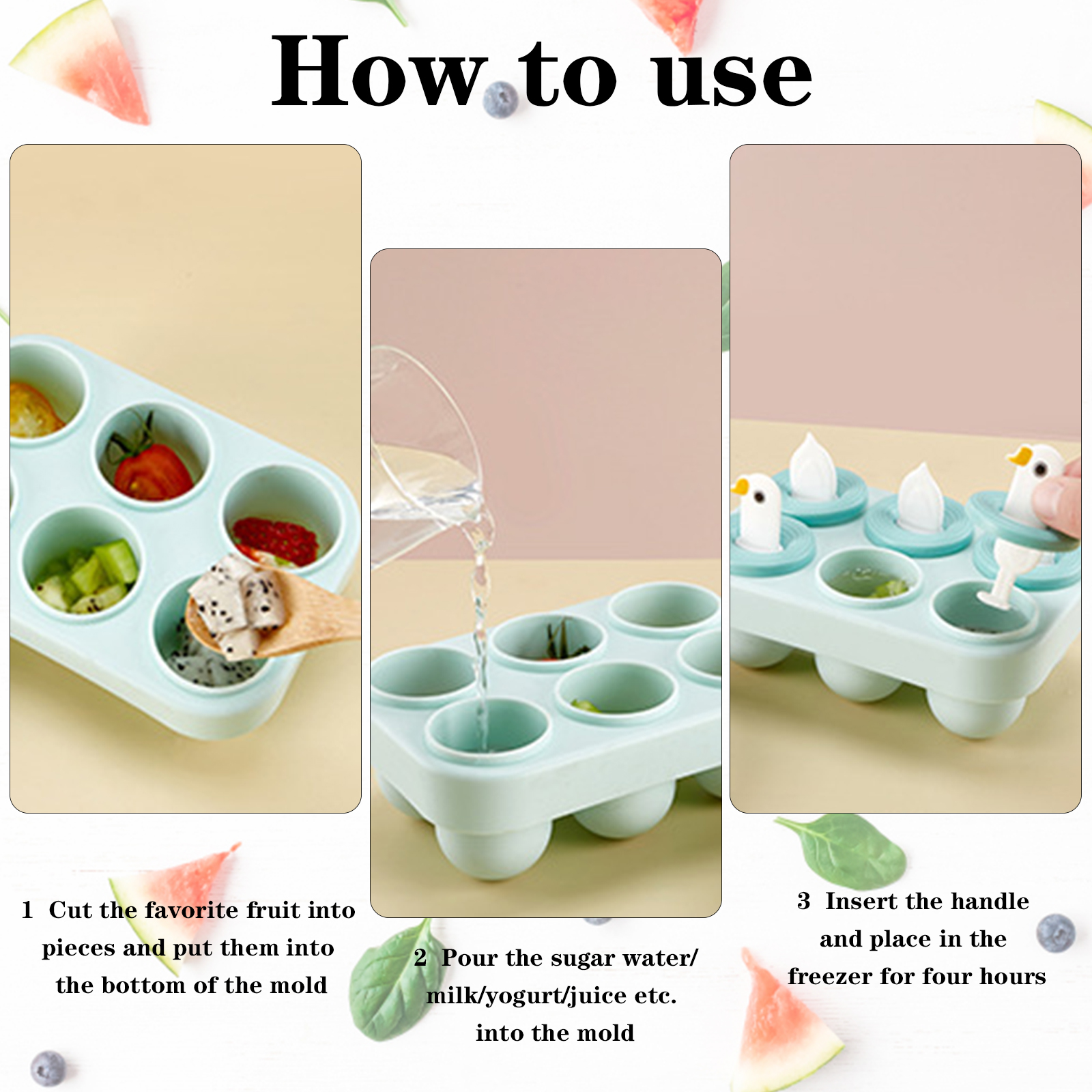 How to use

1 Cut the favorite fruit into pieces and put them into the bottom of the mold

2 Pour the sugar water/ milk/yogurt/juice etc. into the mold

3 Insert the handle and place in the freezer for four hours