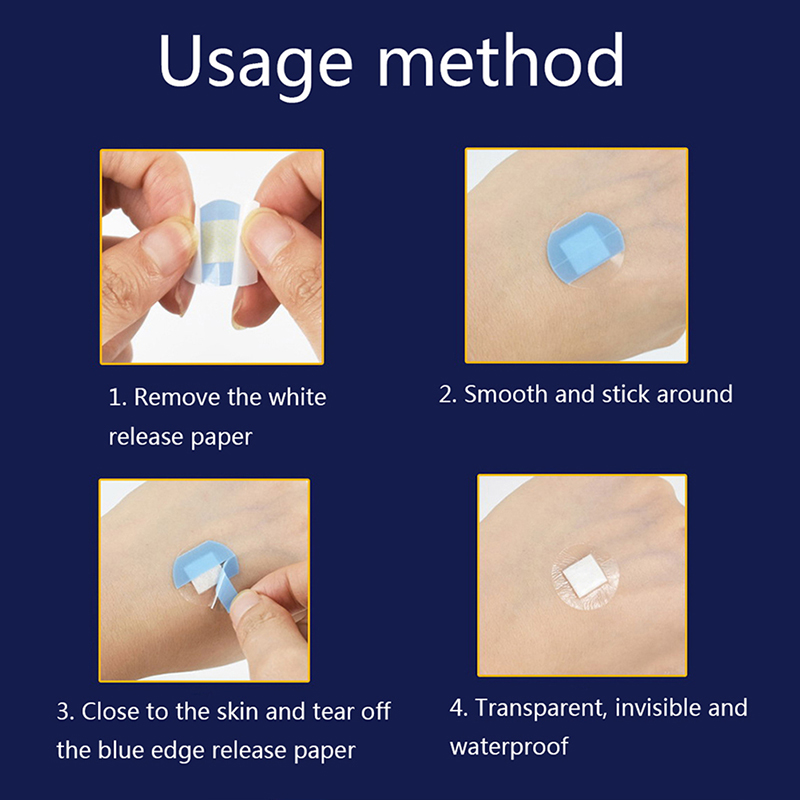 Usage method

1. Remove the white release paper

2. Smooth and stick around

3. Close to the skin and tear off the blue edge release paper

4. Transparent, invisible and waterproof