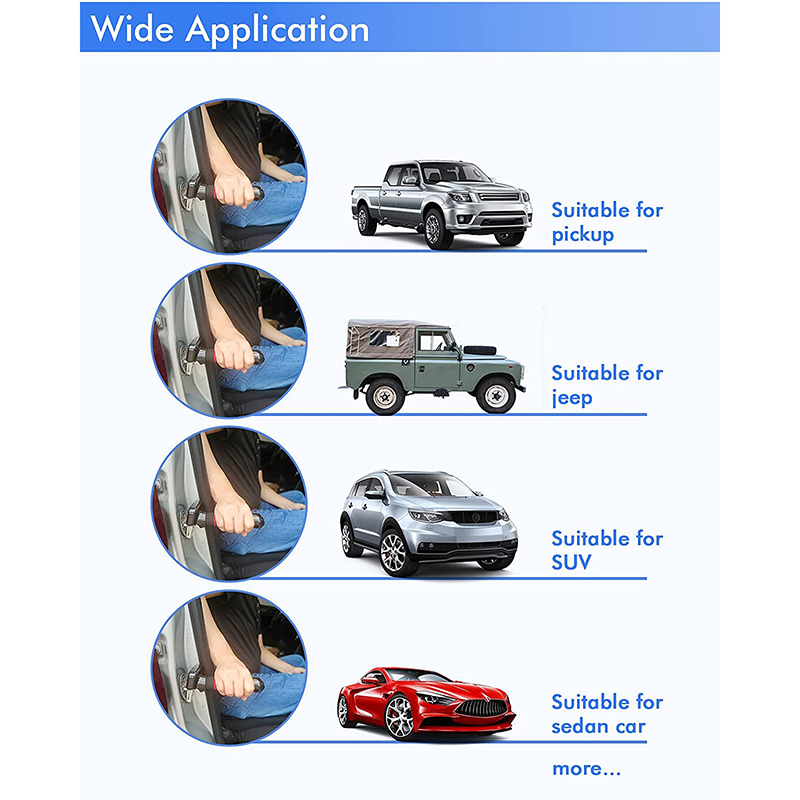 Wide Application

Suitable for pickup

Suitable for jeep

Suitable for SUV

Suitable for sedan car

more...