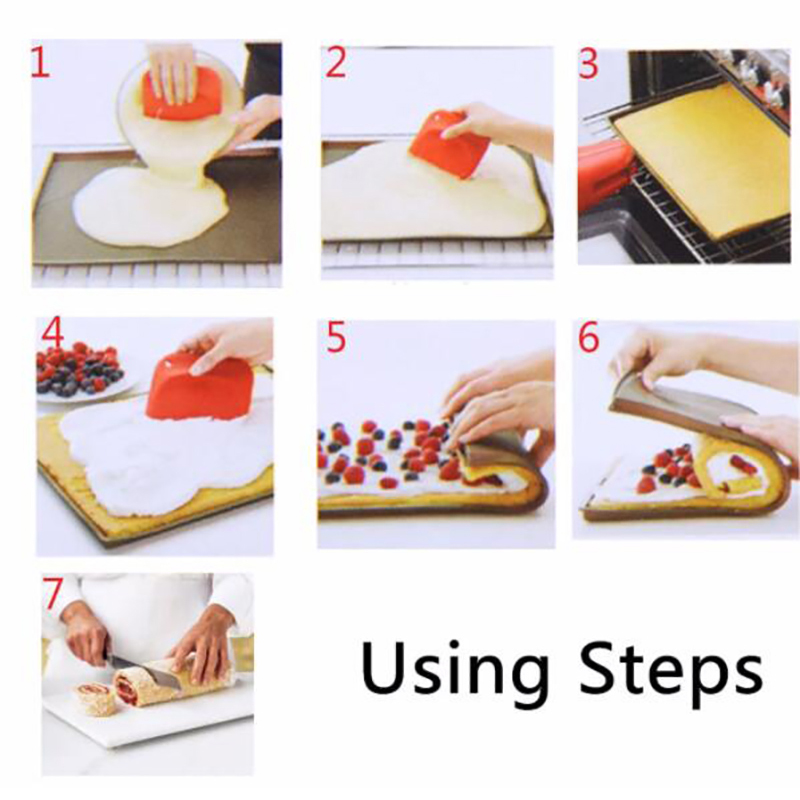 1

2

3

4

5

6

7

Using Steps