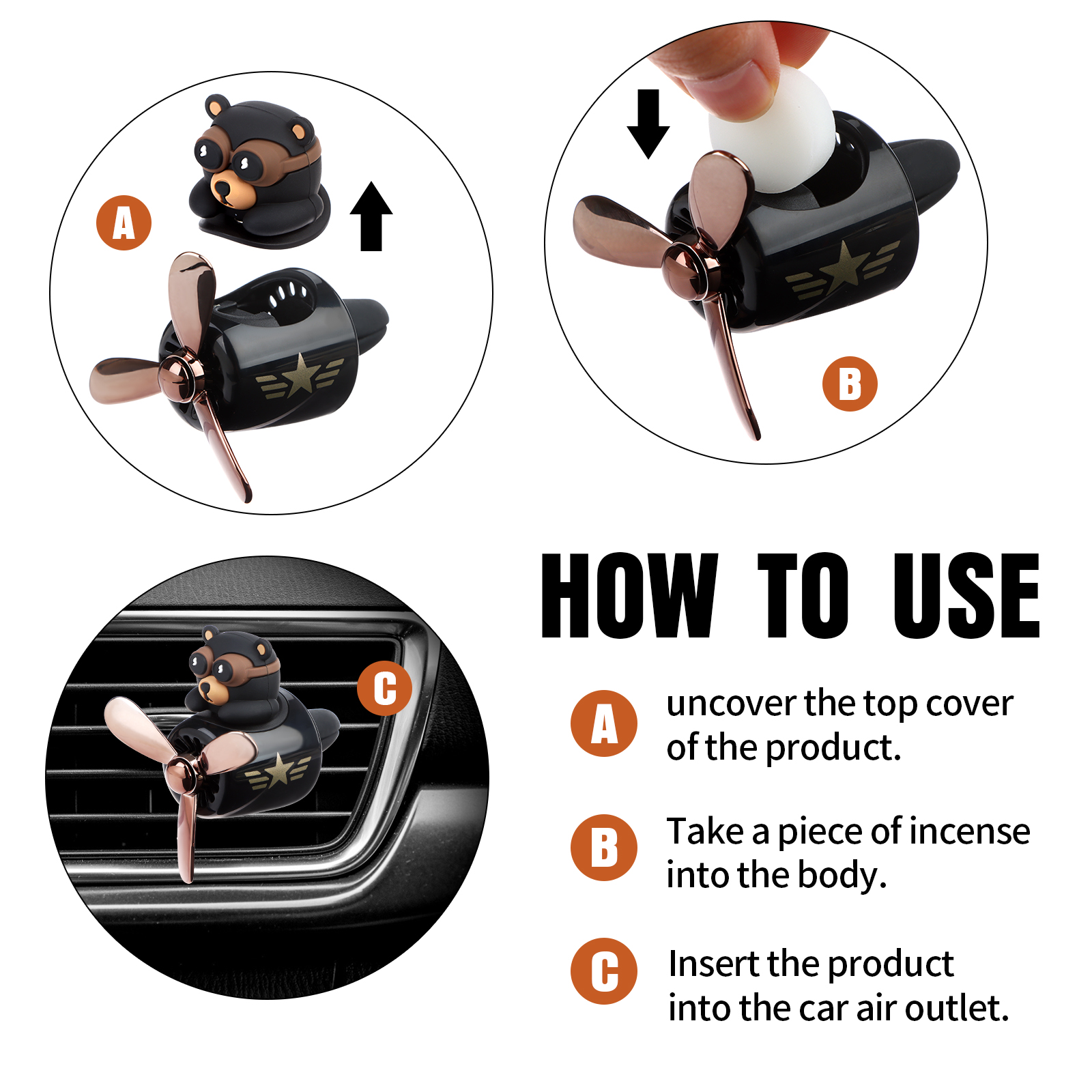 A

B

C

HOW TO USE

A uncover the top cover of the product.

B Take a piece of incense into the body.

C Insert the product into the car air outlet.