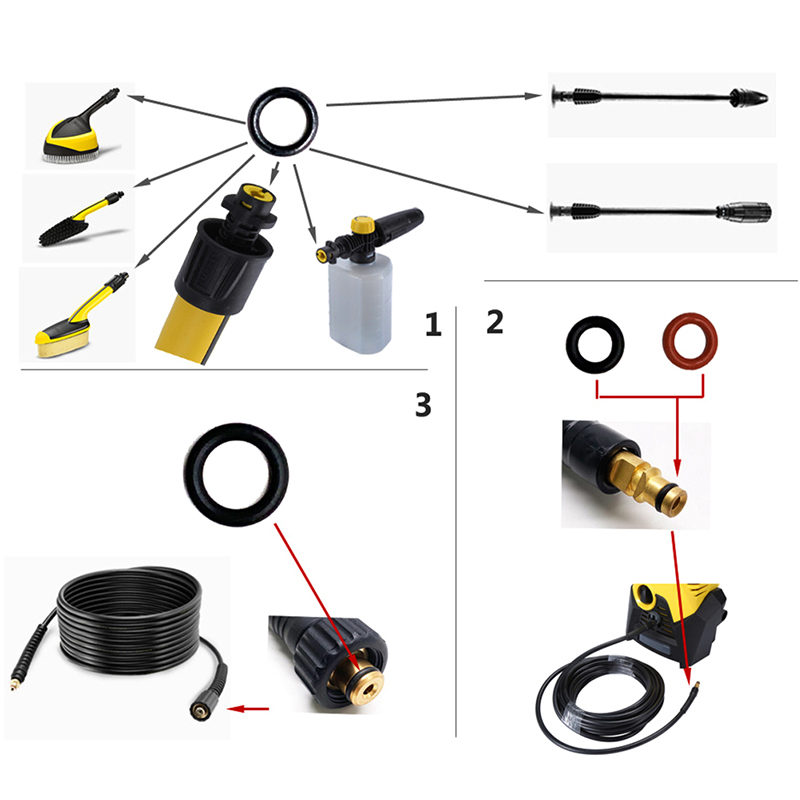 1

2

3