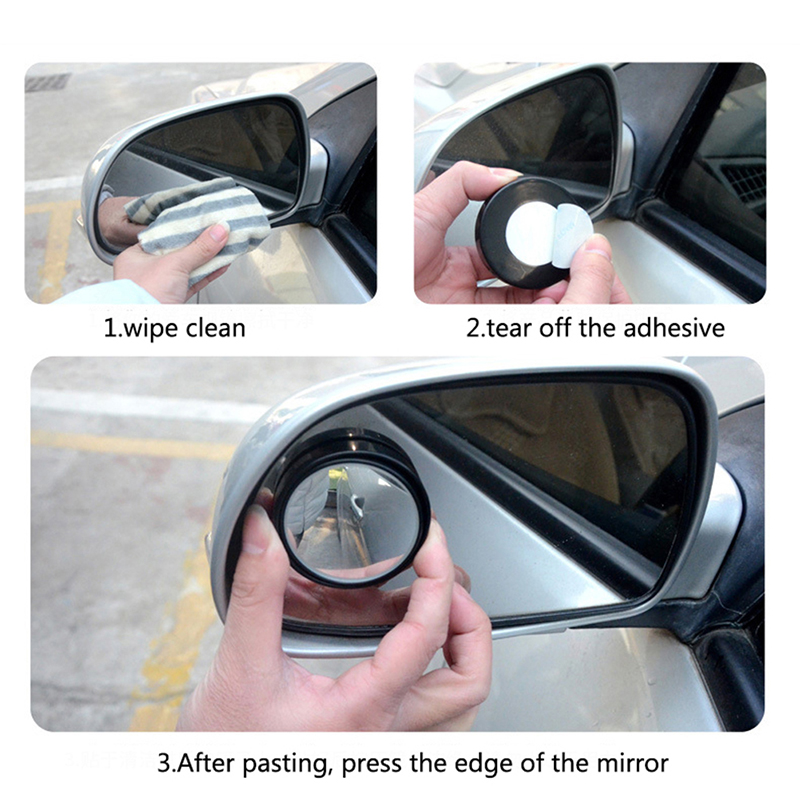 1.wipe clean

2.tear off the adhesive

3.After pasting, press the edge of the mirror