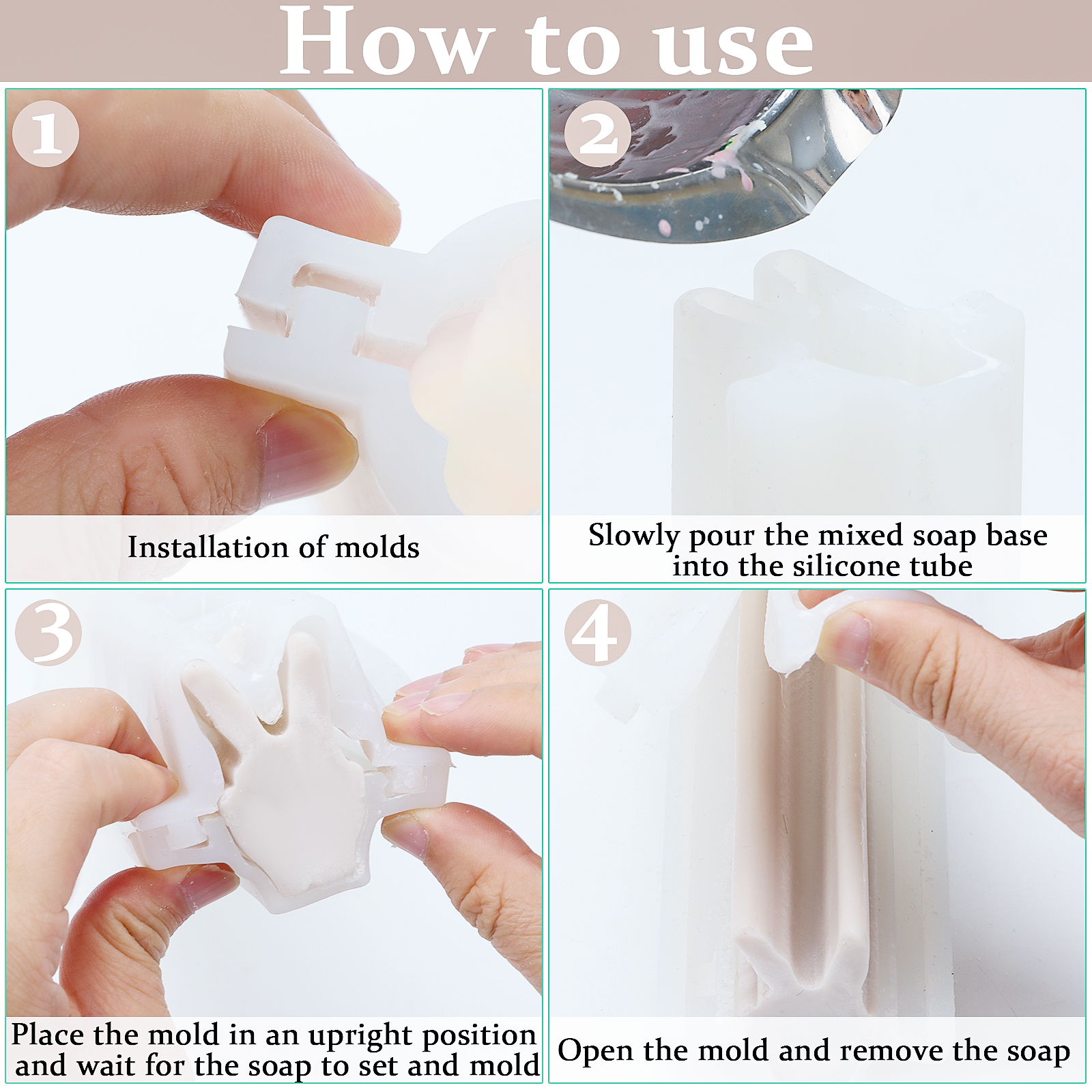 How to use

1

Installation of molds

2

Slowly pour the mixed soap base into the silicone tube

3

Place the mold in an upright position and wait for the soap to set and mold

4

Open the mold and remove the soap