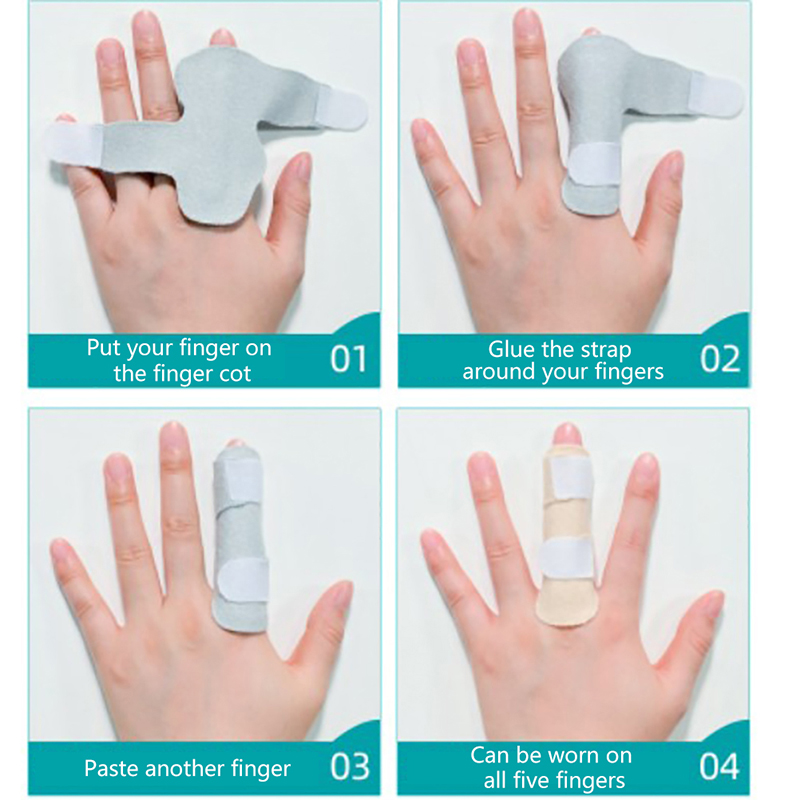 Put your finger on the finger cot 01

Glue the strap around your fingers 02

Paste another finger 03

Can be worn on all five fingers 04