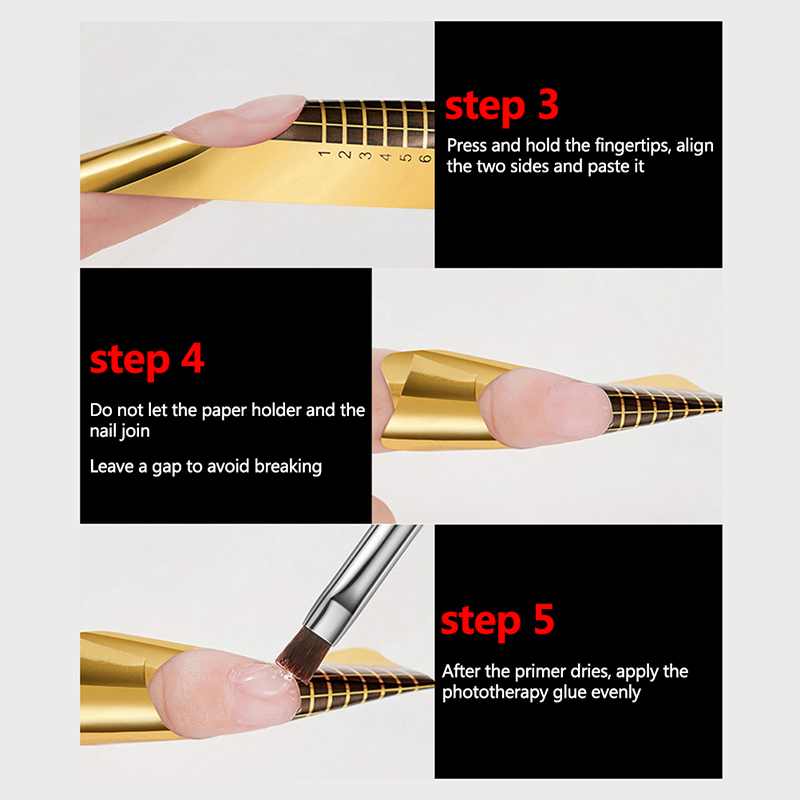 1 2 3 4 5 6

step 3

Press and hold the fingertips, align the two sides and paste it

step 4

Do not let the paper holder and the nail join

Leave a gap to avoid breaking

step 5

After the primer dries, apply the phototherapy glue evenly