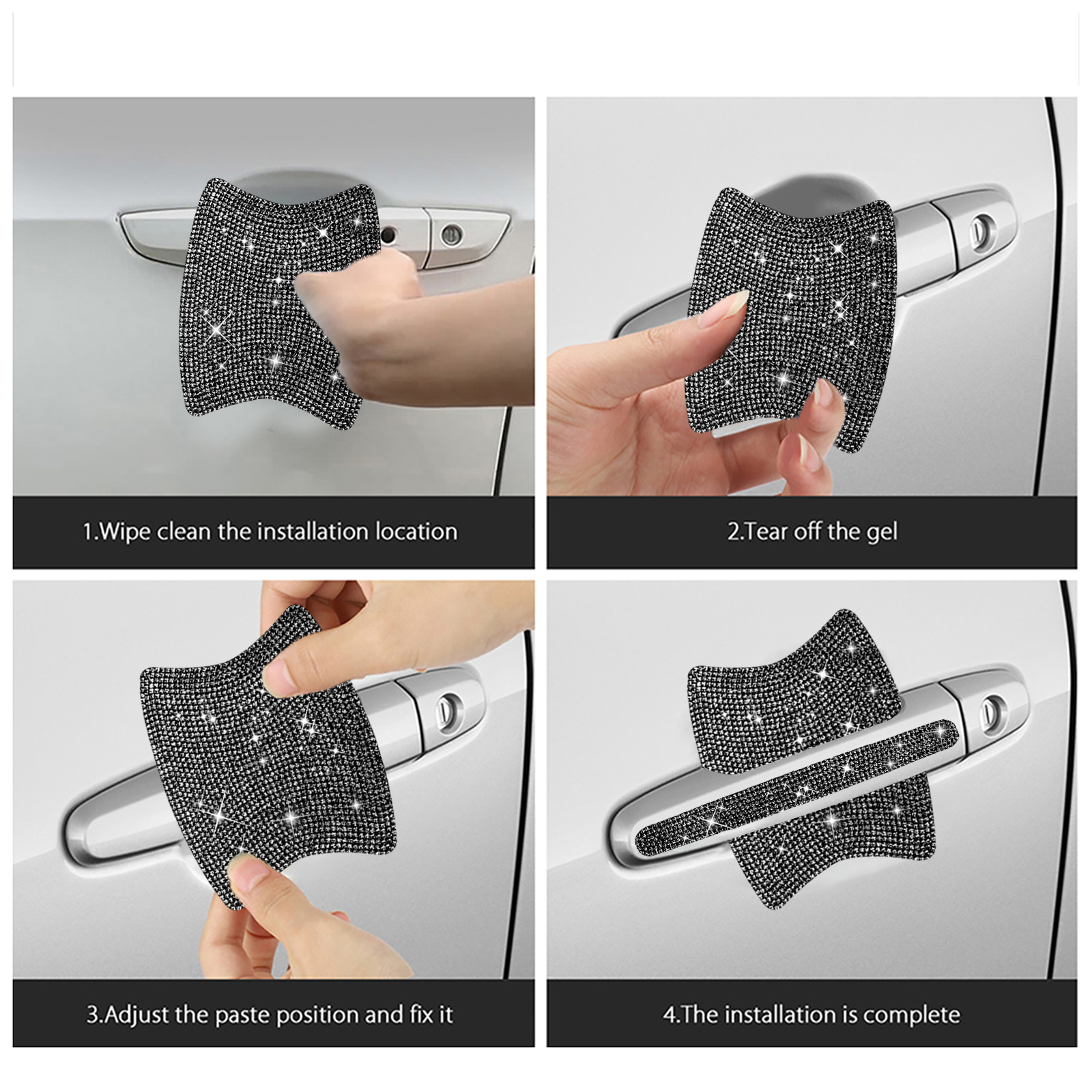 1.Wipe clean the installation location

2.Tear off the gel

3.Adjust the paste position and fix it

4.The installation is complete