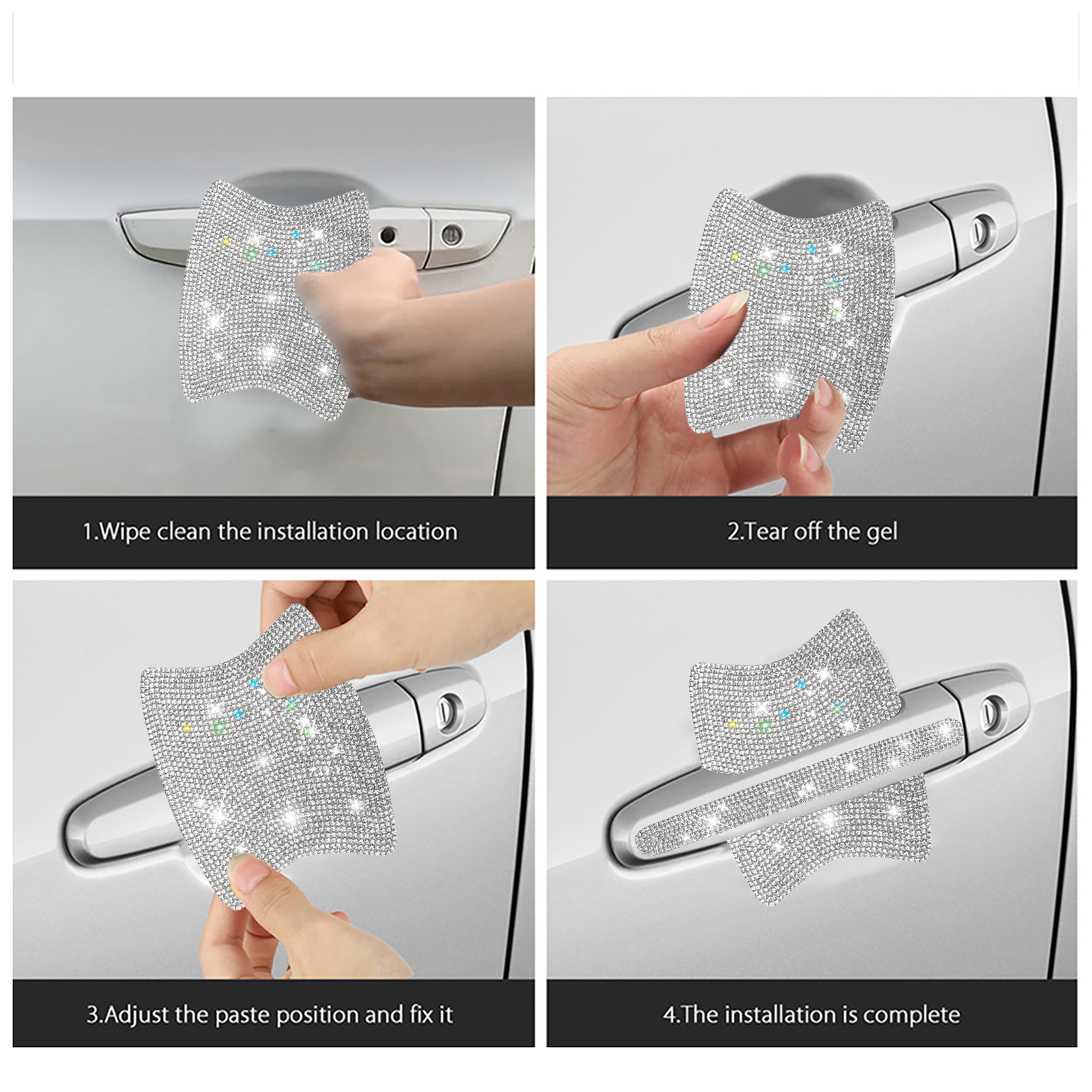 1.Wipe clean the installation location

2.Tear off the gel

3.Adjust the paste position and fix it

4.The installation is complete