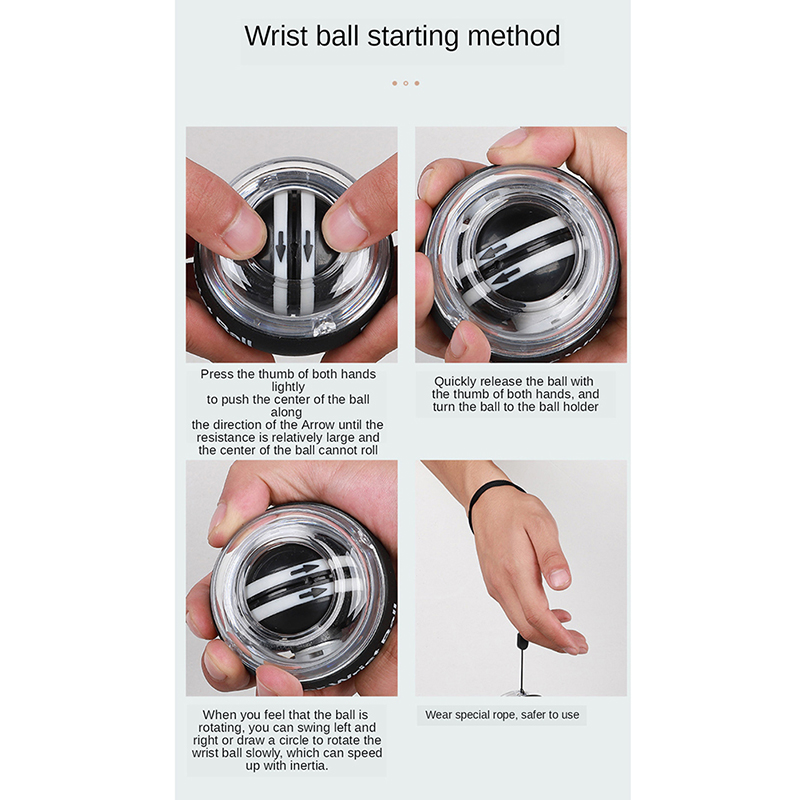 Wrist ball starting method

Press the thumb of both hands lightly to push the center of the ball along the direction of the Arrow until the resistance is relatively large and the center of the ball cannot roll

Quickly release the ball with the thumb of both hands, and turn the ball to the ball holder

When you feel that the ball is rotating, you can swing left and right or draw a circle to rotate the wrist ball slowly, which can speed up with inertia.

Wear special rope, safer to use