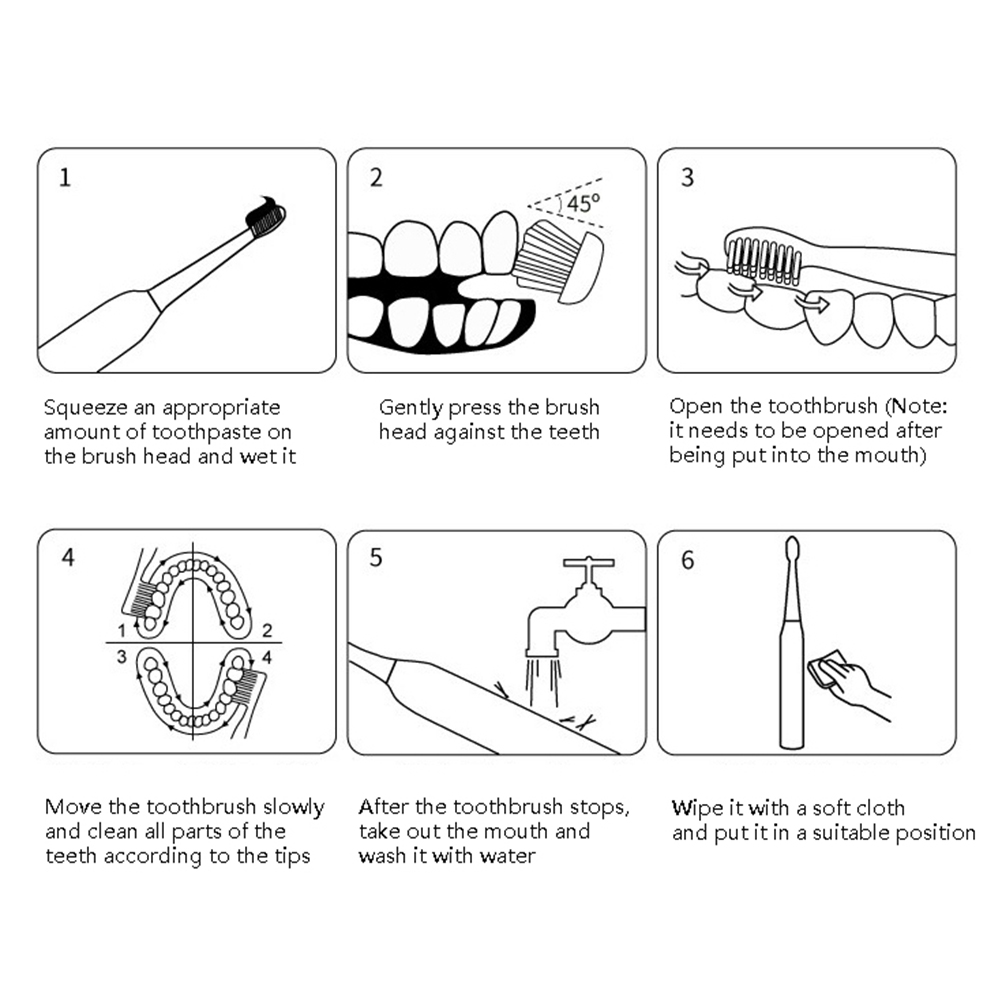 1

Squeeze an appropriate amount of toothpaste on the brush head and wet it

2

45°

Gently press the brush head against the teeth

3

Open the toothbrush (Note: it needs to be opened after being put into the mouth)

4

1 2 3 4

Move the toothbrush slowly and clean all parts of the teeth according to the tips

5

After the toothbrush stops, take out the mouth and wash it with water

6

Wipe it with a soft cloth and put it in a suitable position