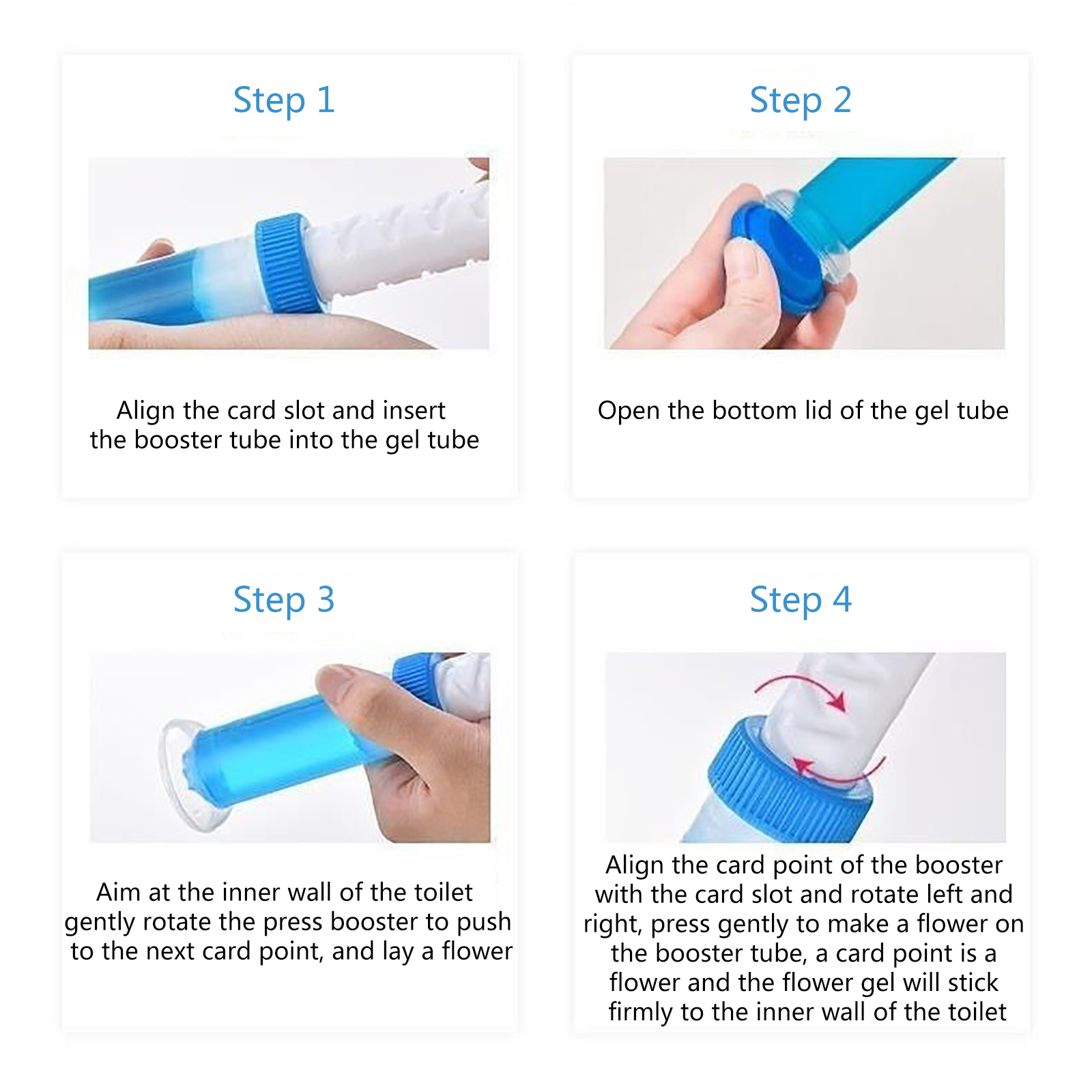 Step 1

Align the card slot and insert the booster tube into the gel tube

Step 2

Open the bottom lid of the gel tube

Step 3

Aim at the inner wall of the toilet gently rotate the press booster to push to the next card point, and lay a flower

Step 4

Align the card point of the booster with the card slot and rotate left and right, press gently to make a flower on the booster tube, a card point is a flower and the flower gel will stick firmly to the inner wall of the toilet