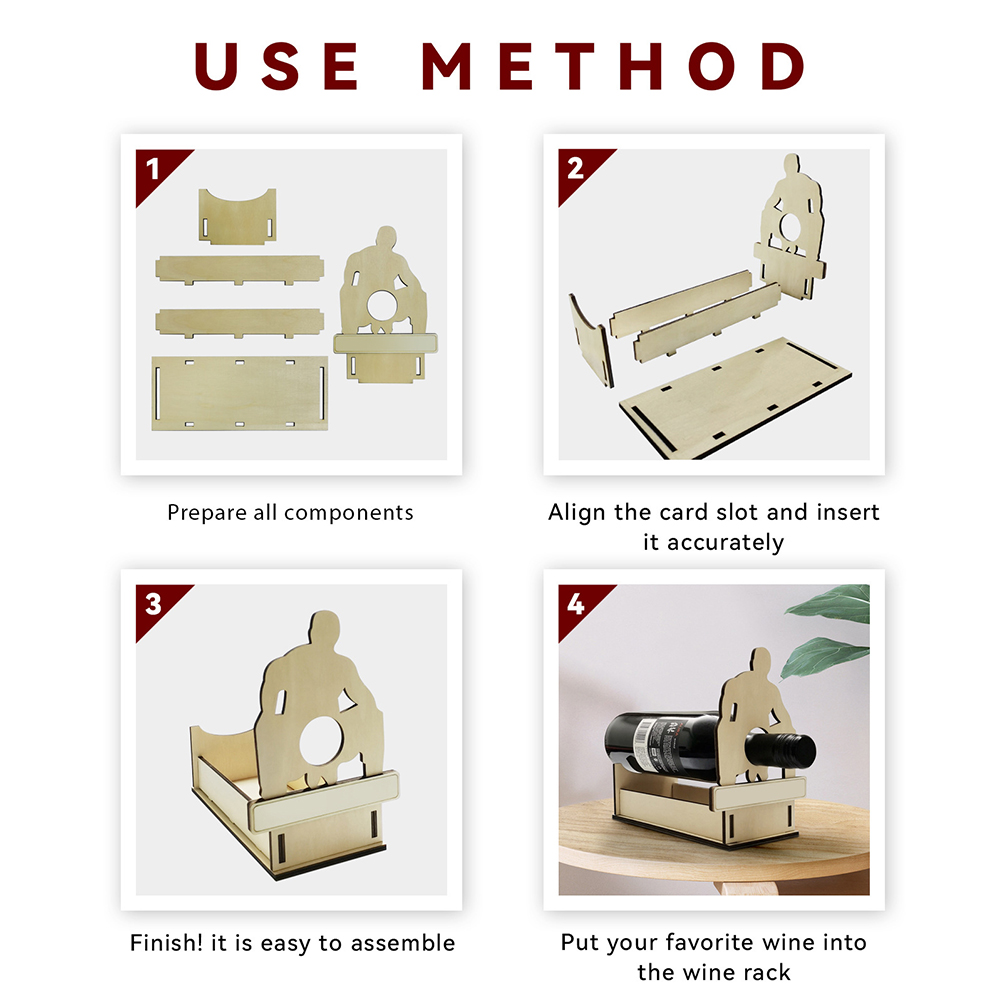 USE METHOD

1

Prepare all components

2

Align the card slot and insert it accurately

3

Finish! it is easy to assemble

4

Put your favorite wine into the wine rack