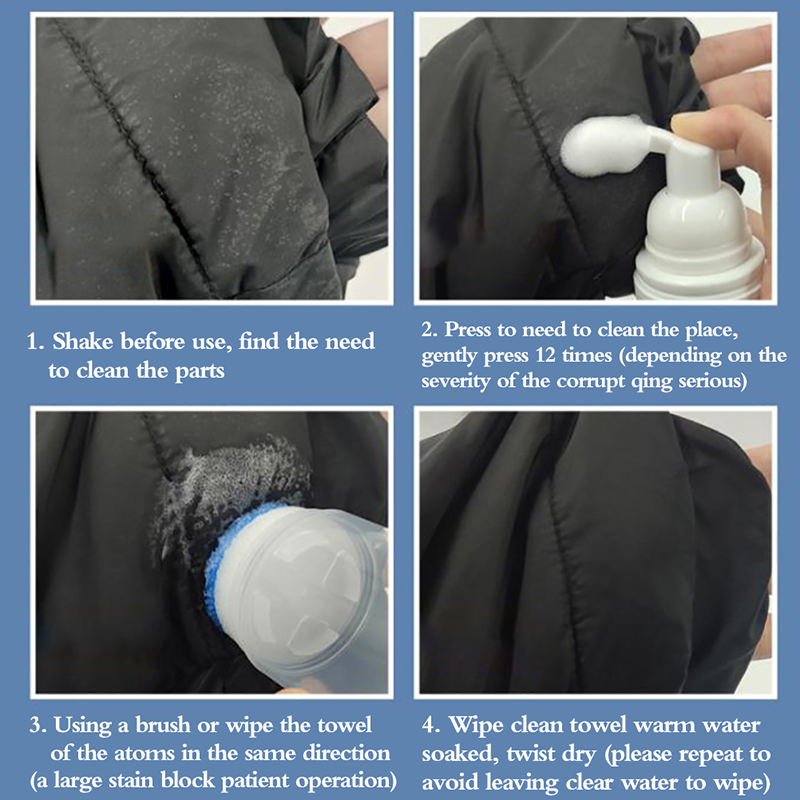 1. Shake before use, find the need to clean the parts

2. Press to need to clean the place, gently press 12 times (depending on the severity of the corrupt qing serious)

3. Using a brush or wipe the towel of the atoms in the same direction (a large stain block patient operation)

4. Wipe clean towel warm water soaked, twist dry (please repeat to avoid leaving clear water to wipe)