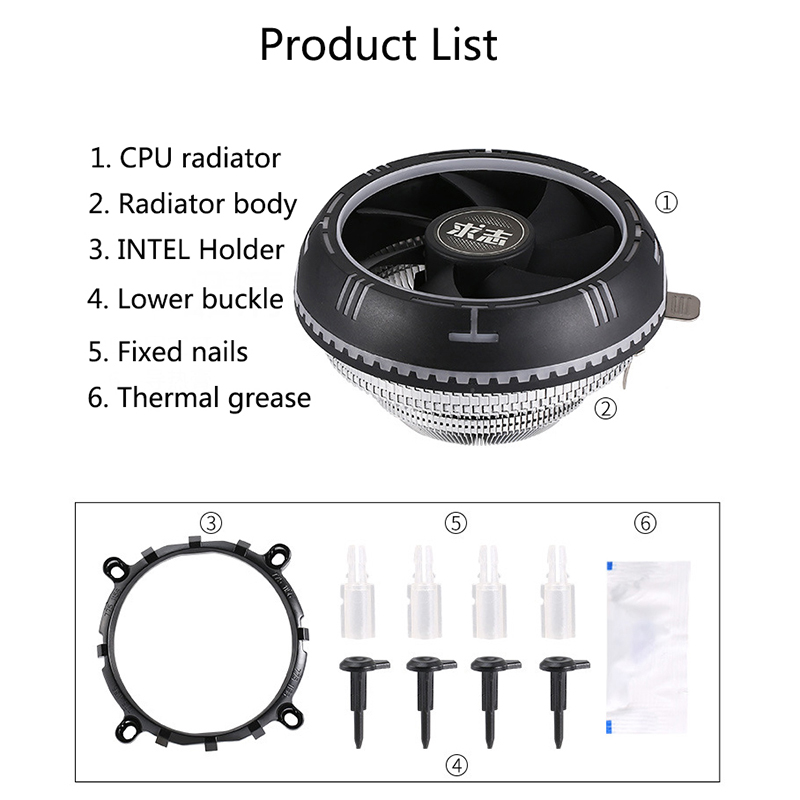 Product List

1. CPU radiator
2. Radiator body
3. INTEL Holder
4. Lower buckle
5. Fixed nails
6. Thermal grease

求志

①

②

③

⑤

⑥

④