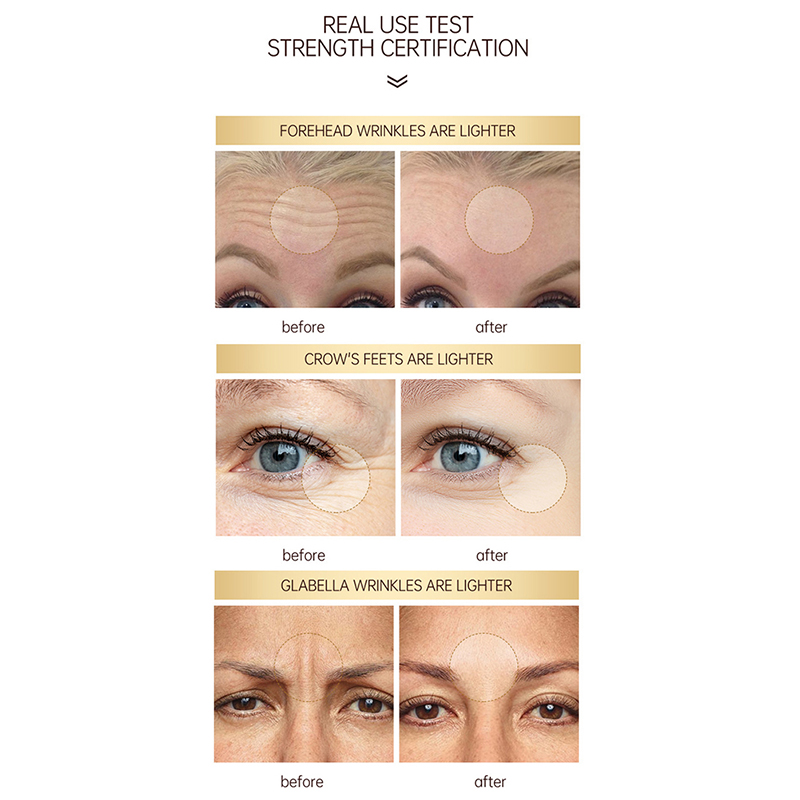 REAL USE TEST
STRENGTH CERTIFICATION

FOREHEAD WRINKLES ARE LIGHTER

before

after

CROW'S FEETS ARE LIGHTER

before

after

GLABELLA WRINKLES ARE LIGHTER

before

after