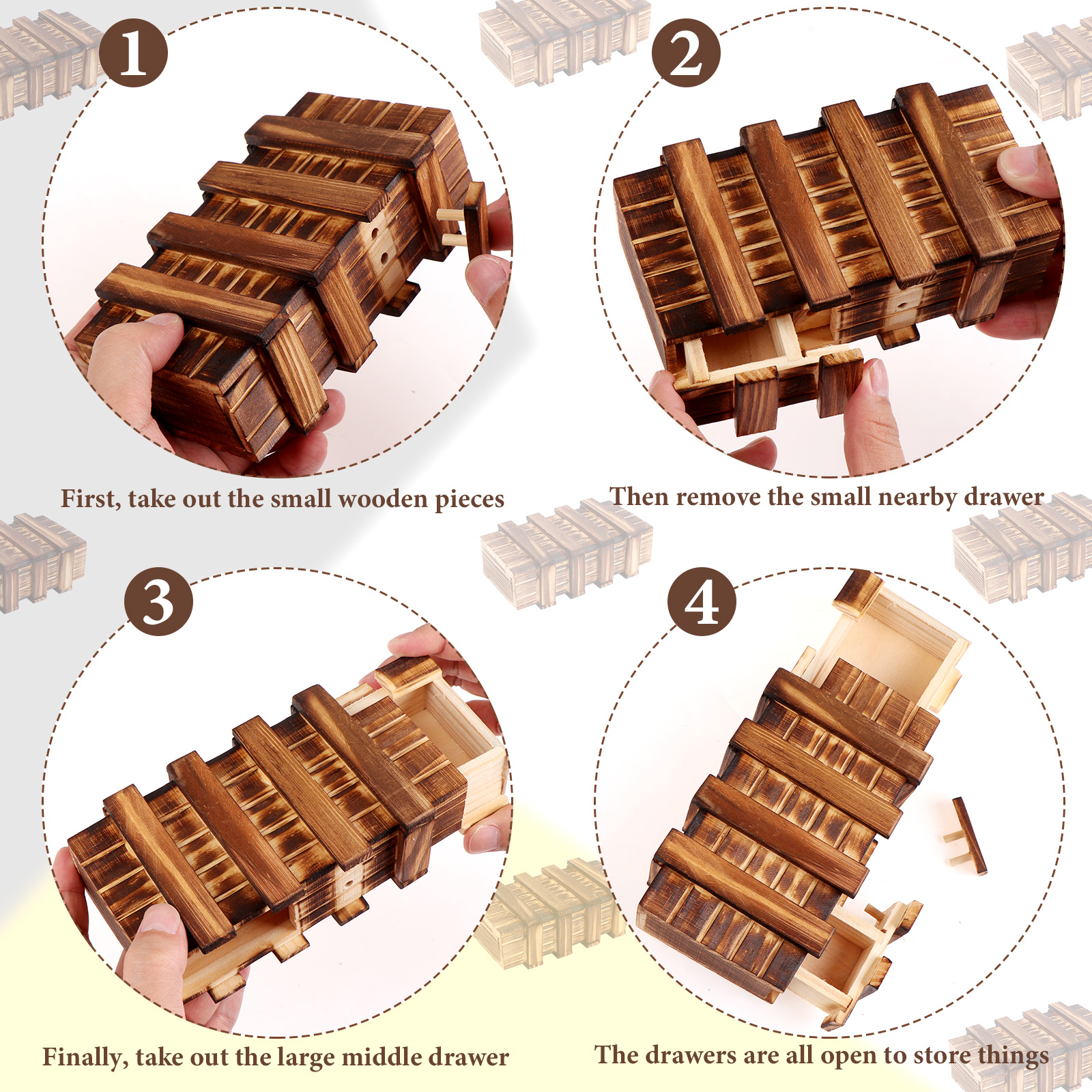 1

First, take out the small wooden pieces

2

Then remove the small nearby drawer

3

Finally, take out the large middle drawer

4

The drawers are all open to store things