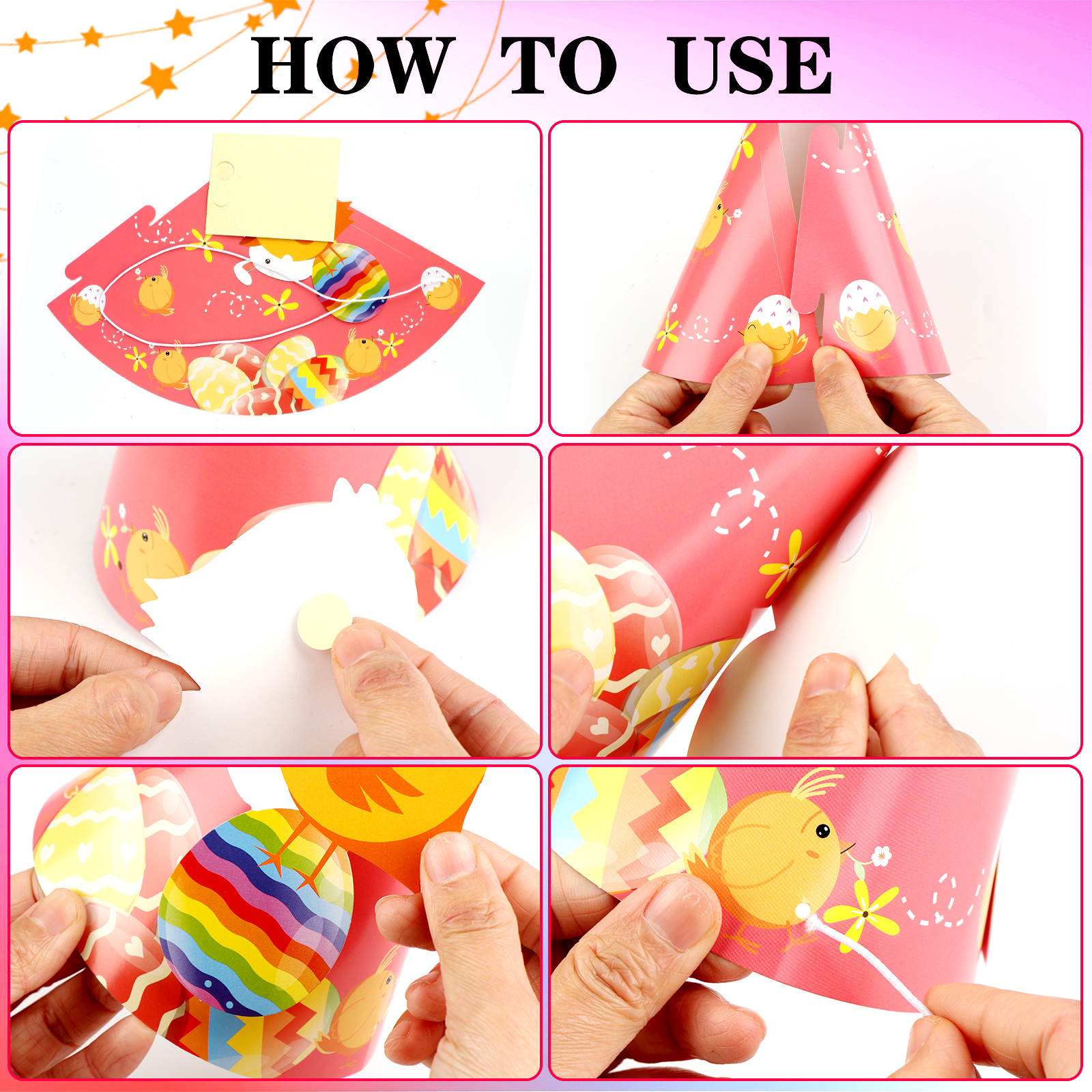 HOW TO USE